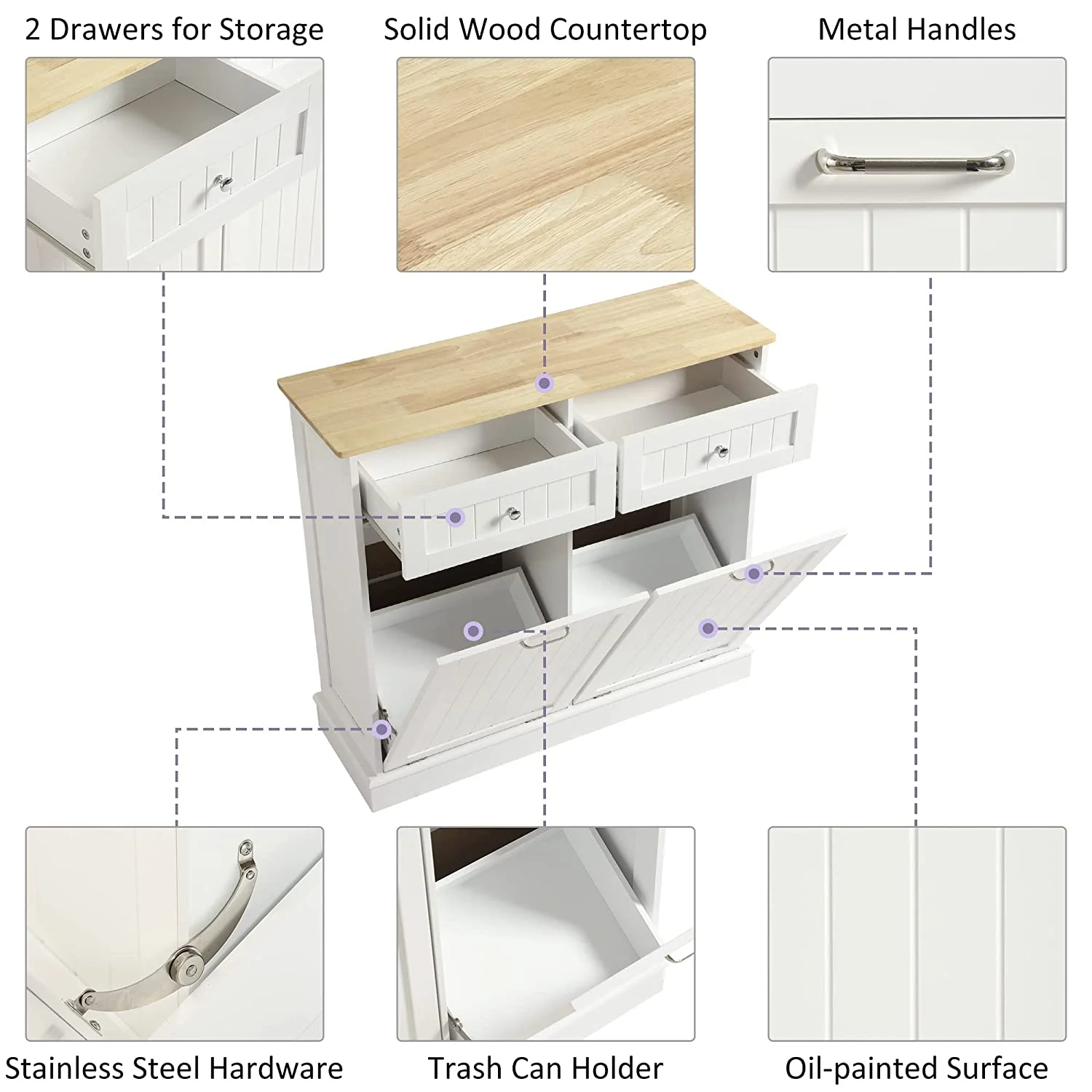 2 Drawers for Storage

Solid Wood Countertop

Metal Handles

Stainless Steel Hardware

Trash Can Holder

Oil-painted Surface