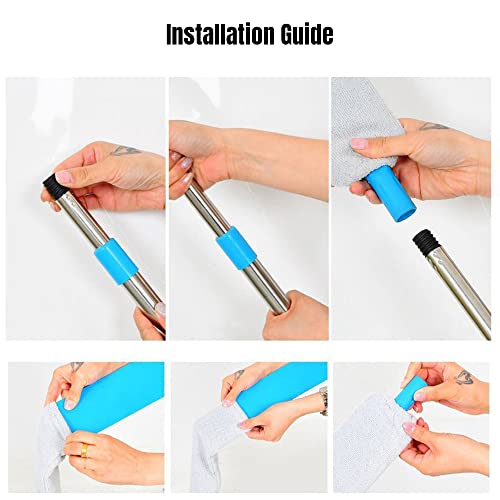 Installation Guide