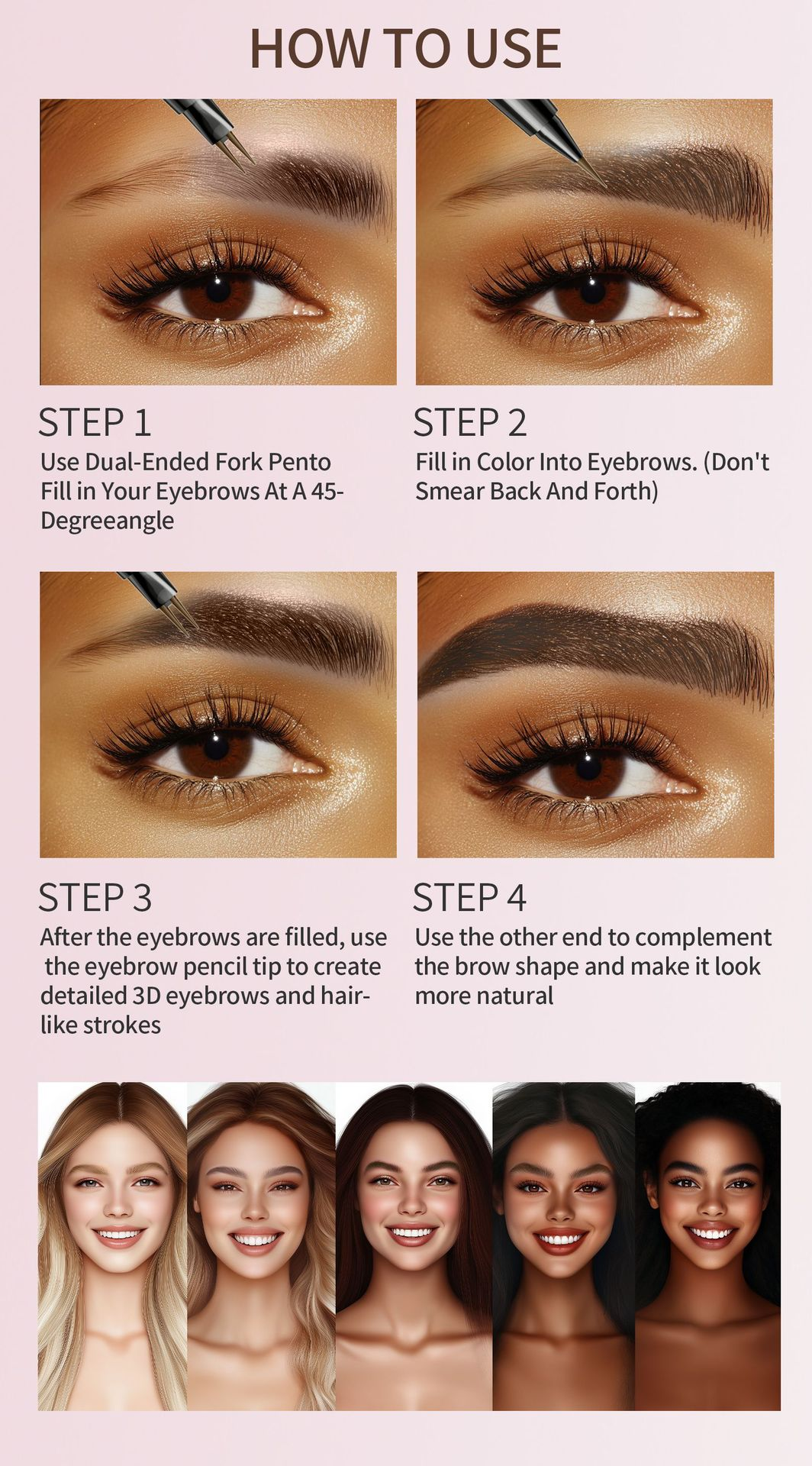 HOW TO USE

STEP 1
Use Dual-Ended Fork Pento Fill in Your Eyebrows At A 45-Degreeangle

STEP 2
Fill in Color Into Eyebrows. (Don't Smear Back And Forth)

STEP 3
After the eyebrows are filled, use the eyebrow pencil tip to create detailed 3D eyebrows and hair-like strokes

STEP 4
Use the other end to complement the brow shape and make it look more natural