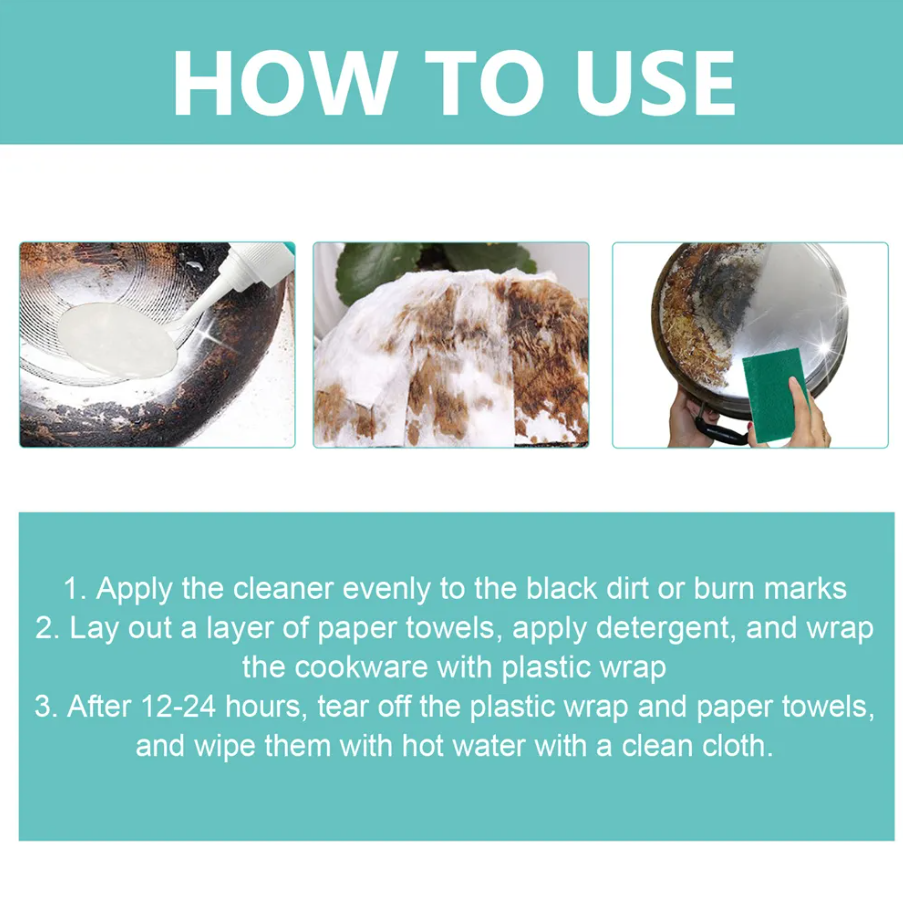 HOW TO USE

1. Apply the cleaner evenly to the black dirt or burn marks
2. Lay out a layer of paper towels, apply detergent, and wrap the cookware with plastic wrap
3. After 12-24 hours, tear off the plastic wrap and paper towels, and wipe them with hot water with a clean cloth.