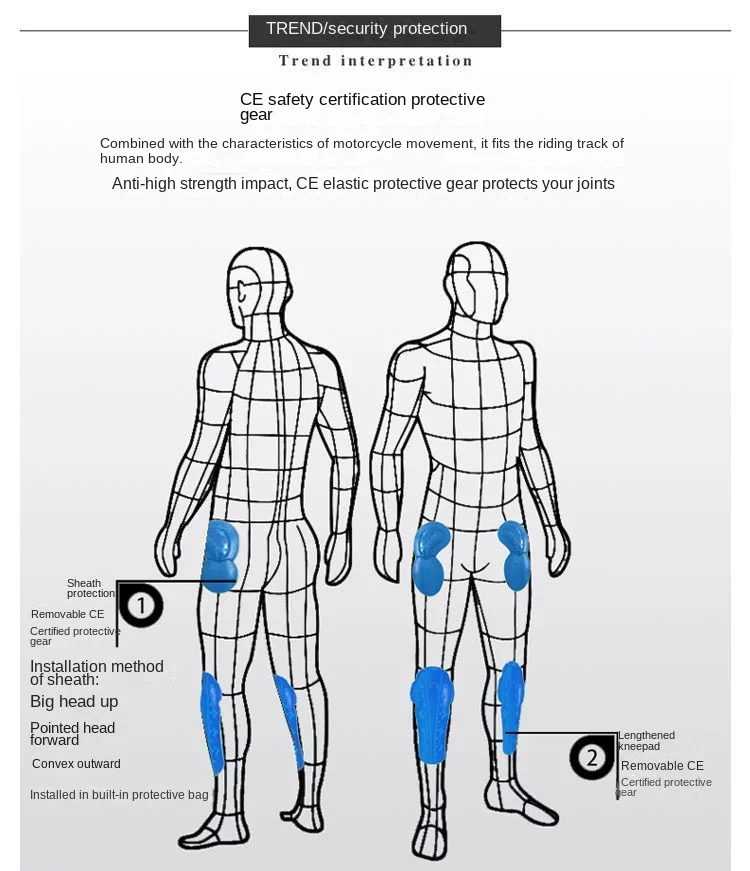 TREND/security protection

Trend interpretation

CE safety certification protective gear

Combined with the characteristics of motorcycle movement, it fits the riding track of human body.

Anti-high strength impact, CE elastic protective gear protects your joints

Sheath protection

1

Removable CE

Certified protective gear

Installation method of sheath:

Big head up

Pointed head forward

Convex outward

Installed in built-in protective bag

Lengthened kneepad

2

Removable CE

Certified protective gear