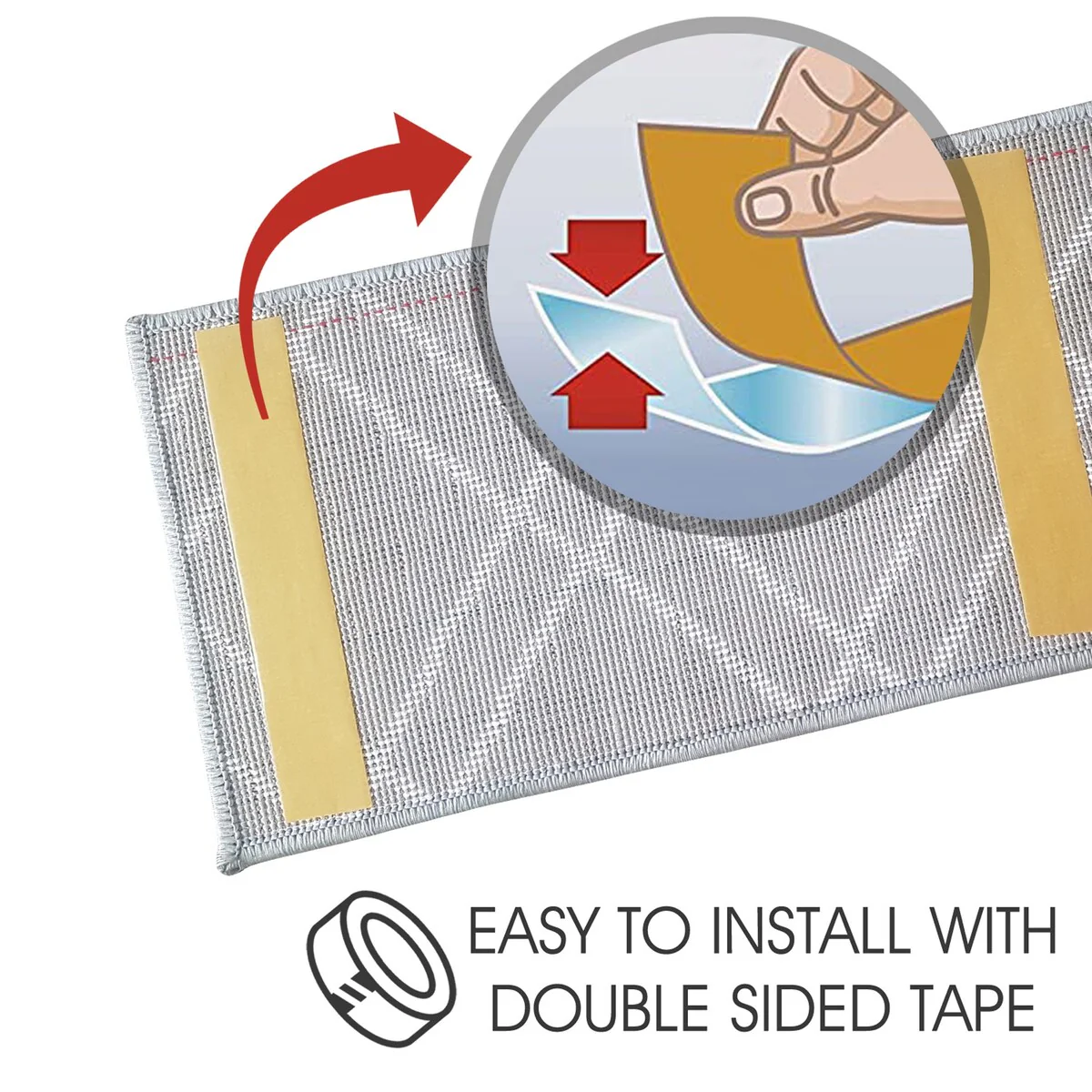 EASY TO INSTALL WITH DOUBLE SIDED TAPE