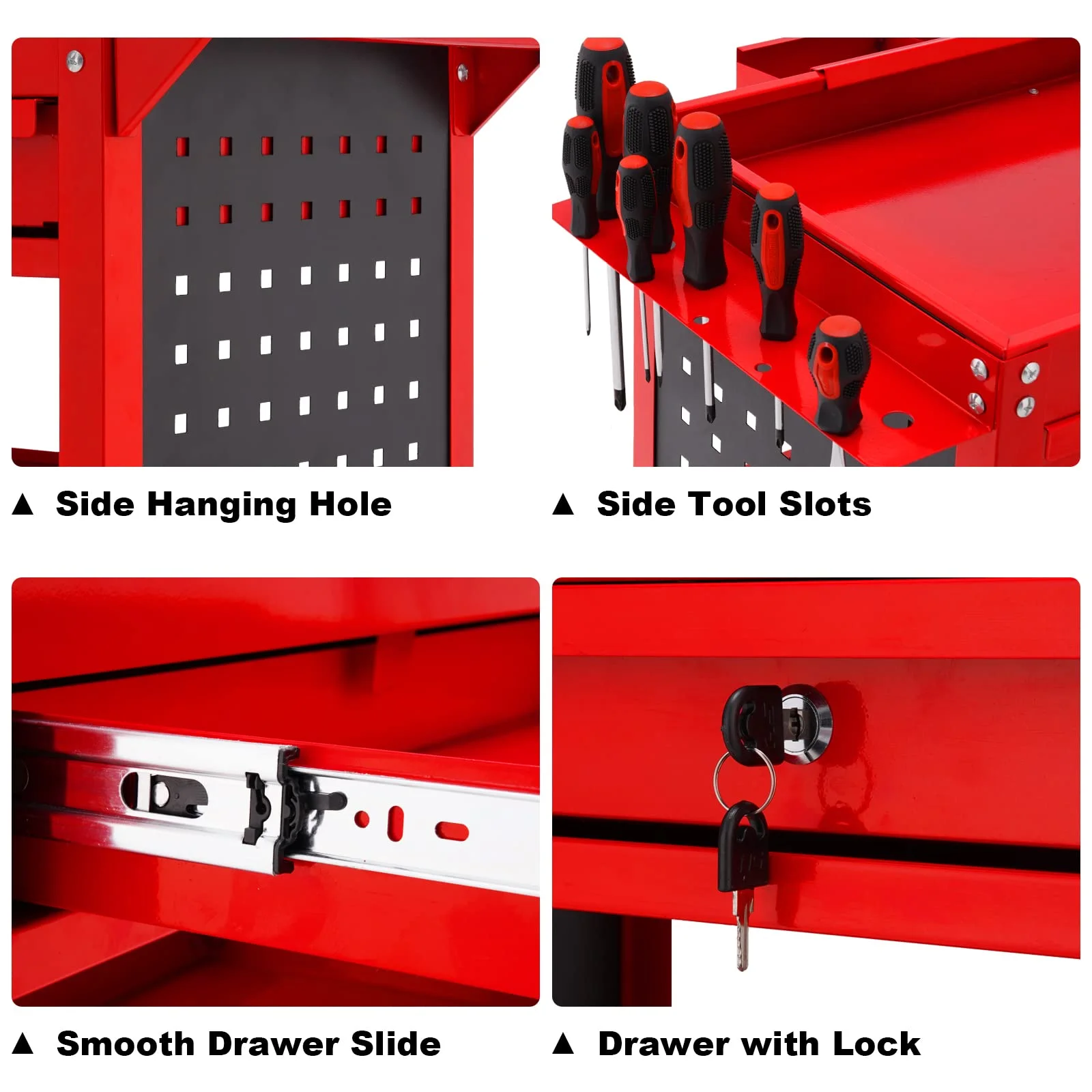 ▲ Side Hanging Hole

▲ Side Tool Slots

▲ Smooth Drawer Slide

▲ Drawer with Lock