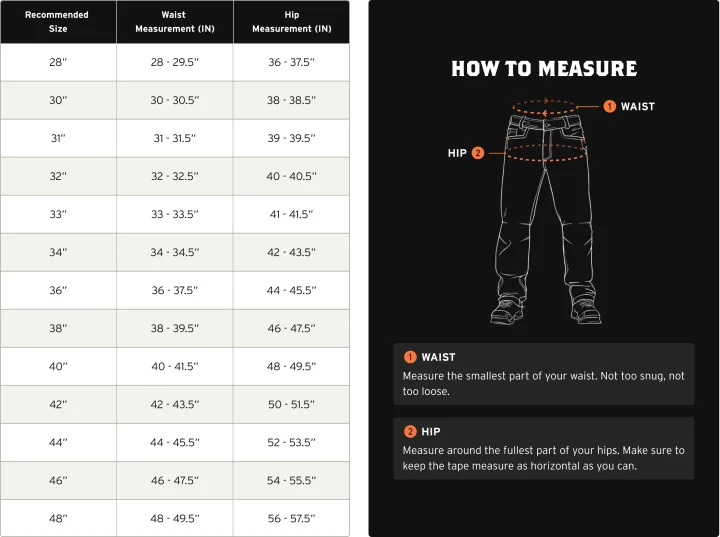 | Recommended Size | Waist Measurement (IN) | Hip Measurement (IN) |
|---|---|---|
| 28" | 28 - 29.5" | 36 - 37.5" |
| 30" | 30 - 30.5" | 38 - 38.5" |
| 31" | 31 - 31.5" | 39 - 39.5" |
| 32" | 32 - 32.5" | 40 - 40.5" |
| 33" | 33 - 33.5" | 41 - 41.5" |
| 34" | 34 - 34.5" | 42 - 43.5" |
| 36" | 36 - 37.5" | 44 - 45.5" |
| 38" | 38 - 39.5" | 46 - 47.5" |
| 40" | 40 - 41.5" | 48 - 49.5" |
| 42" | 42 - 43.5" | 50 - 51.5" |
| 44" | 44 - 45.5" | 52 - 53.5" |
| 46" | 46 - 47.5" | 54 - 55.5" |
| 48" | 48 - 49.5" | 56 - 57.5" |

HOW TO MEASURE

1 WAIST

HIP 2

1 WAIST
Measure the smallest part of your waist. Not too snug, not too loose.

2 HIP
Measure around the fullest part of your hips. Make sure to keep the tape measure as horizontal as you can.