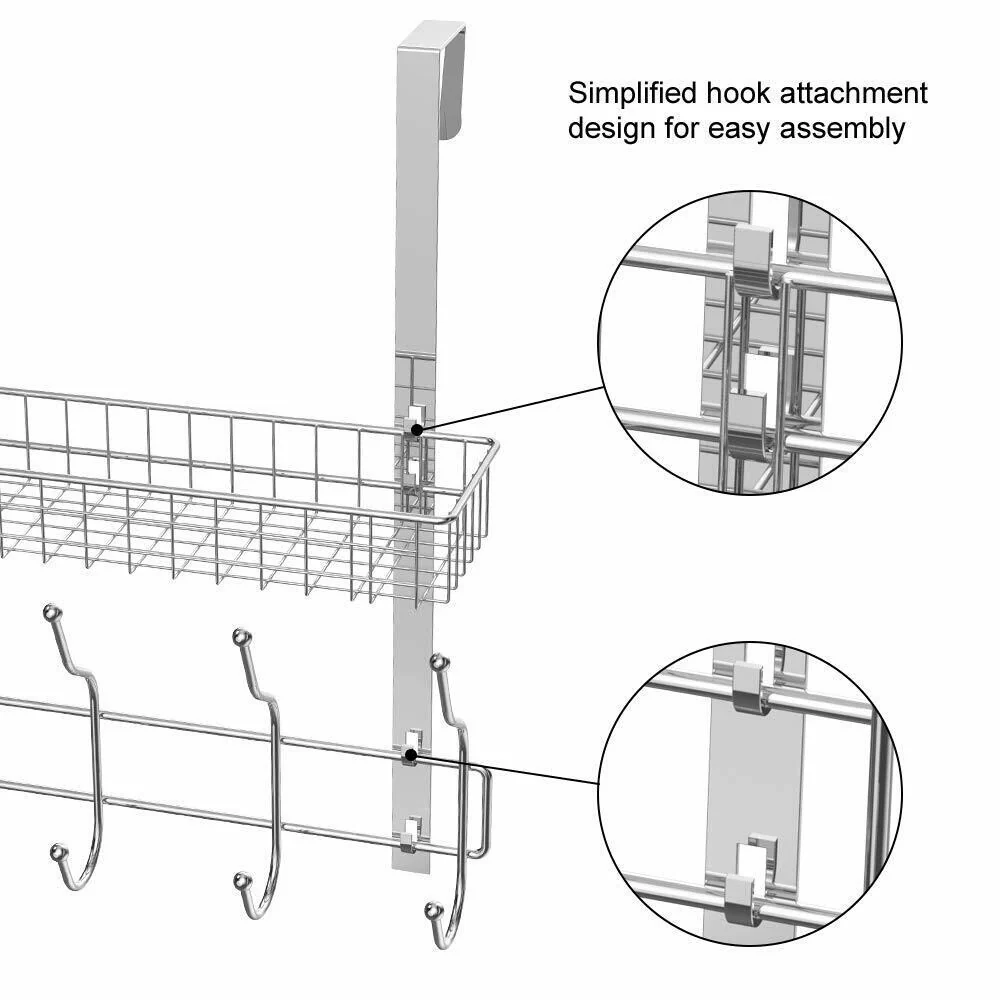 Simplified hook attachment design for easy assembly