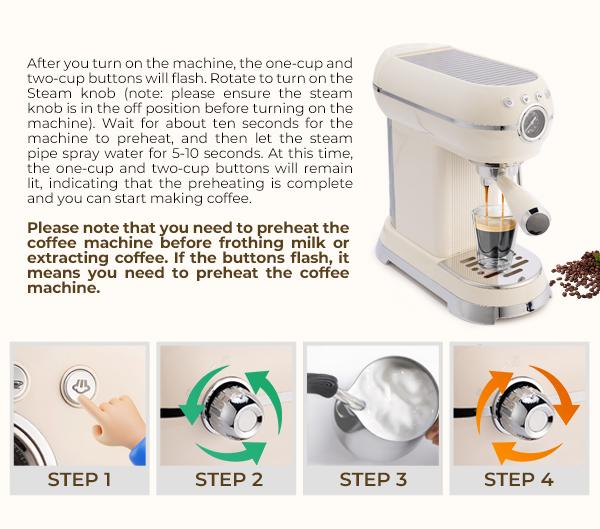 After you turn on the machine, the one-cup and two-cup buttons will flash. Rotate to turn on the Steam knob (note: please ensure the steam knob is in the off position before turning on the machine). Wait for about ten seconds for the machine to preheat, and then let the steam pipe spray water for 5-10 seconds. At this time, the one-cup and two-cup buttons will remain lit, indicating that the preheating is complete and you can start making coffee.

Please note that you need to preheat the coffee machine before frothing milk or extracting coffee. If the buttons flash, it means you need to preheat the coffee machine.

STEP 1

STEP 2

STEP 3

STEP 4