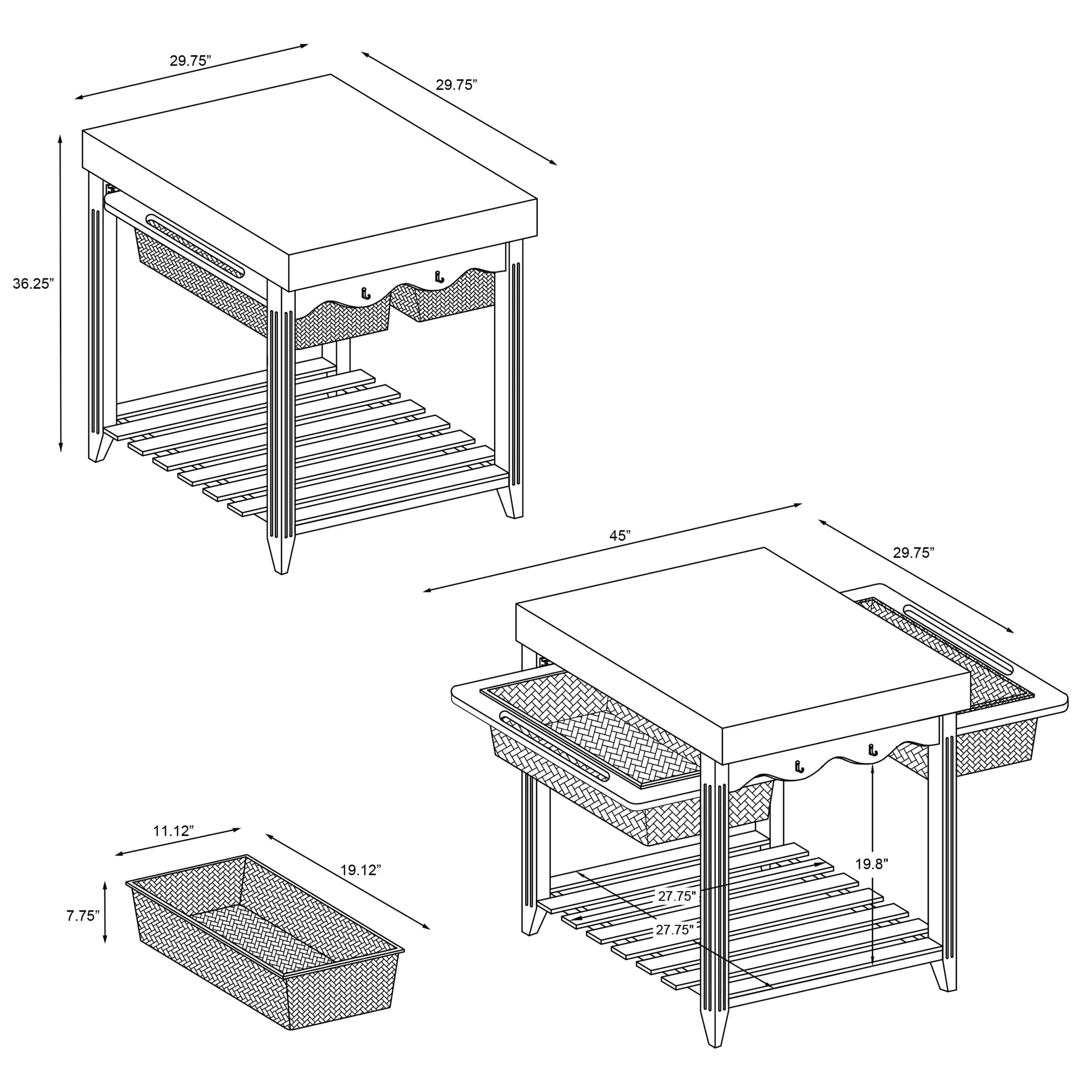 29.75”

29.75”

36.25”

45”

29.75”

11.12”

19.12”

7.75”

19.8"

27.75"

27.75"