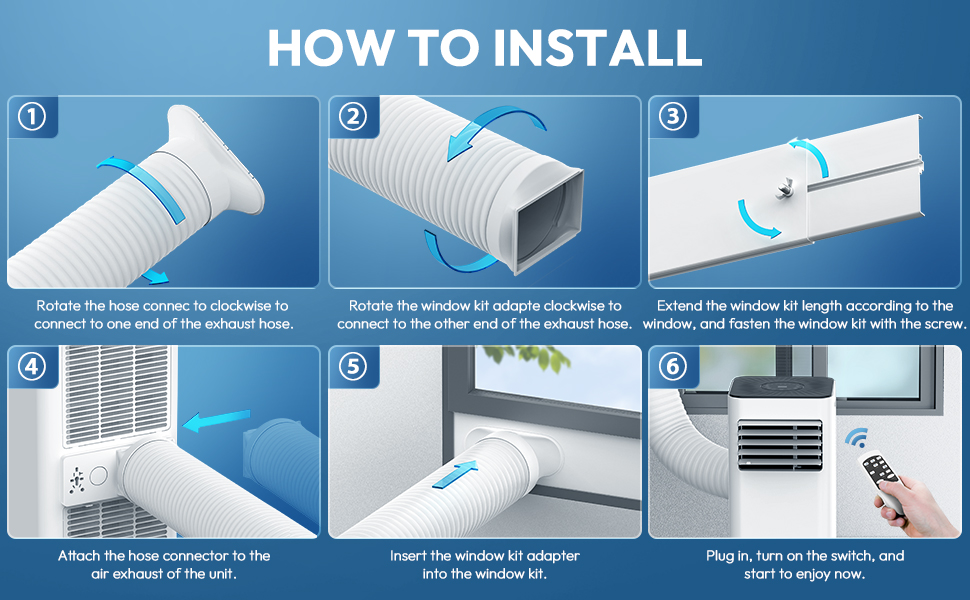 HOW TO INSTALL

1

Rotate the hose connec to clockwise to connect to one end of the exhaust hose.

2

Rotate the window kit adapte clockwise to connect to the other end of the exhaust hose.

3

Extend the window kit length according to the window, and fasten the window kit with the screw.

4

Attach the hose connector to the air exhaust of the unit.

5

Insert the window kit adapter into the window kit.

6

Plug in, turn on the switch, and start to enjoy now.