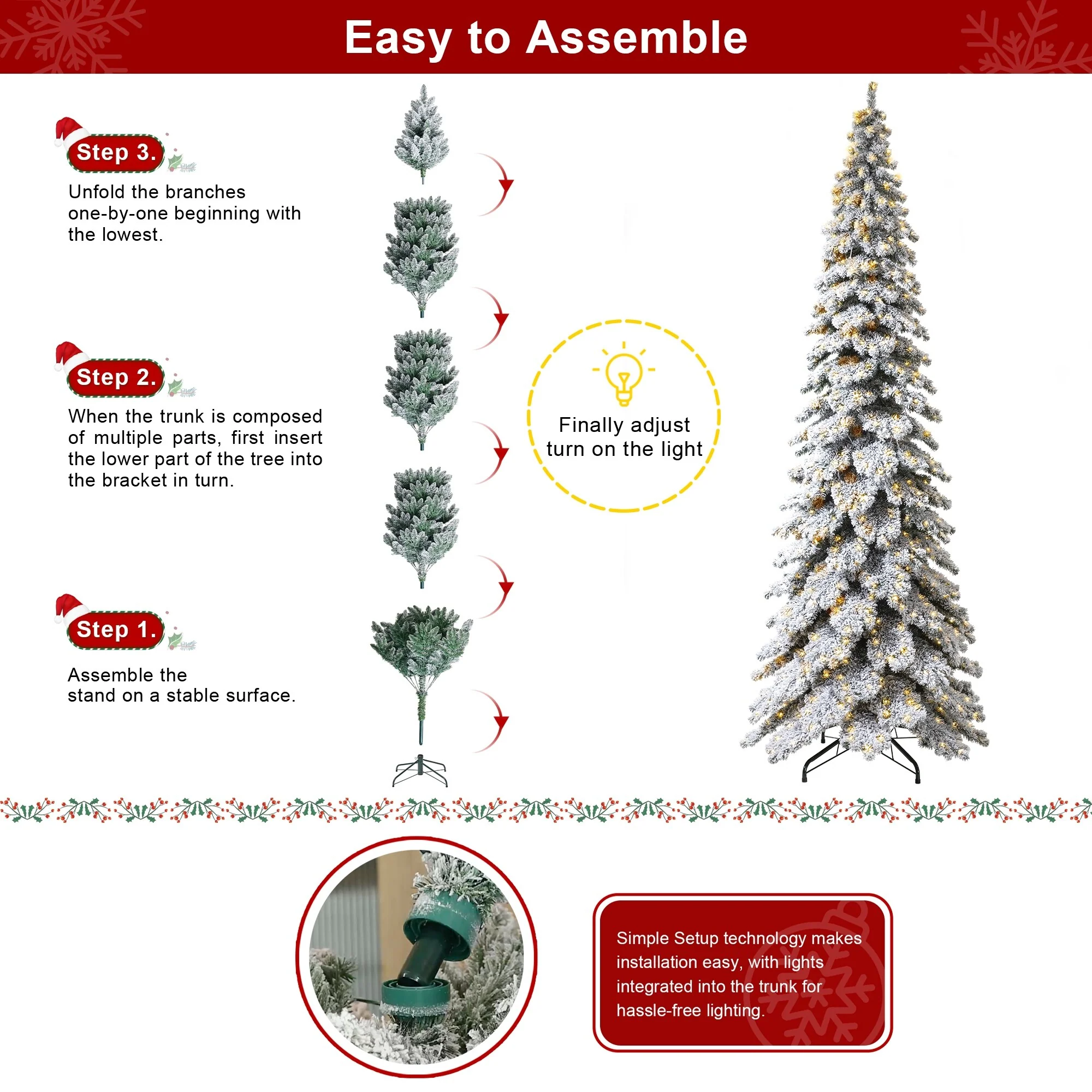 Easy to Assemble

Step 3.

Unfold the branches one-by-one beginning with the lowest.

Step 2.

When the trunk is composed of multiple parts, first insert the lower part of the tree into the bracket in turn.

Step 1.

Assemble the stand on a stable surface.

Finally adjust turn on the light

Simple Setup technology makes installation easy, with lights integrated into the trunk for hassle-free lighting.