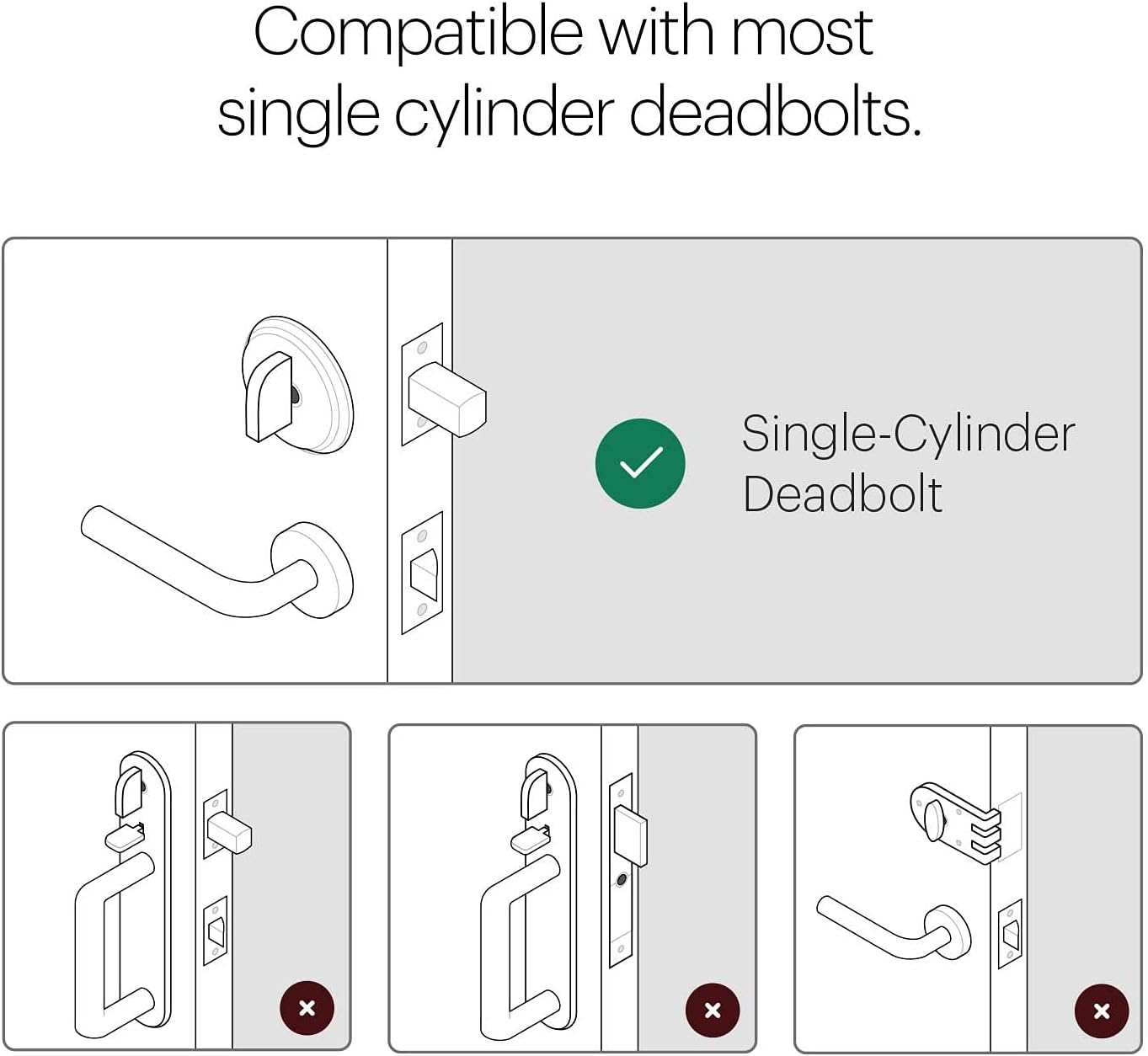 Compatible with most single cylinder deadbolts.

Single-Cylinder Deadbolt