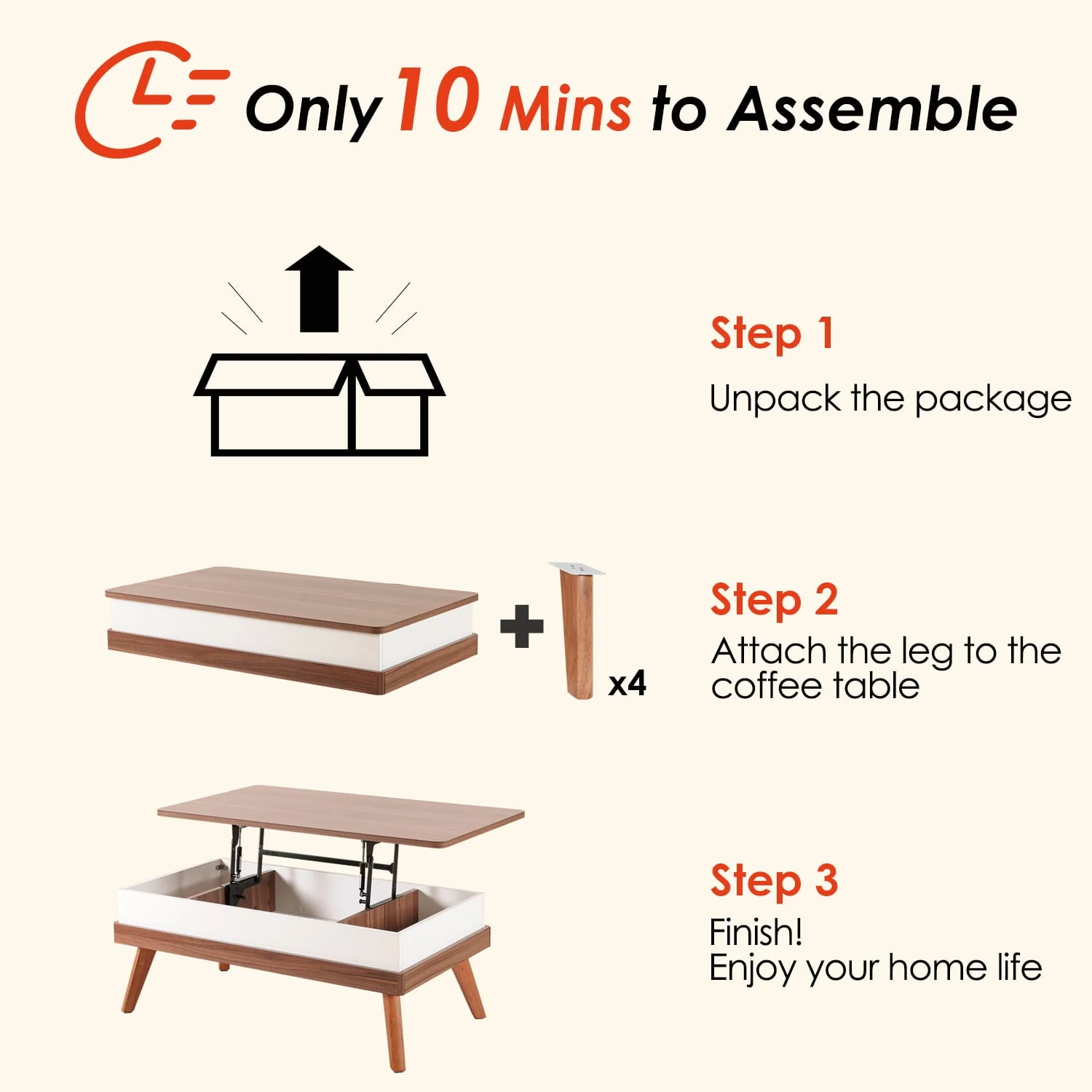 Only 10 Mins to Assemble

Step 1
Unpack the package

x4

Step 2
Attach the leg to the coffee table

Step 3
Finish!
Enjoy your home life