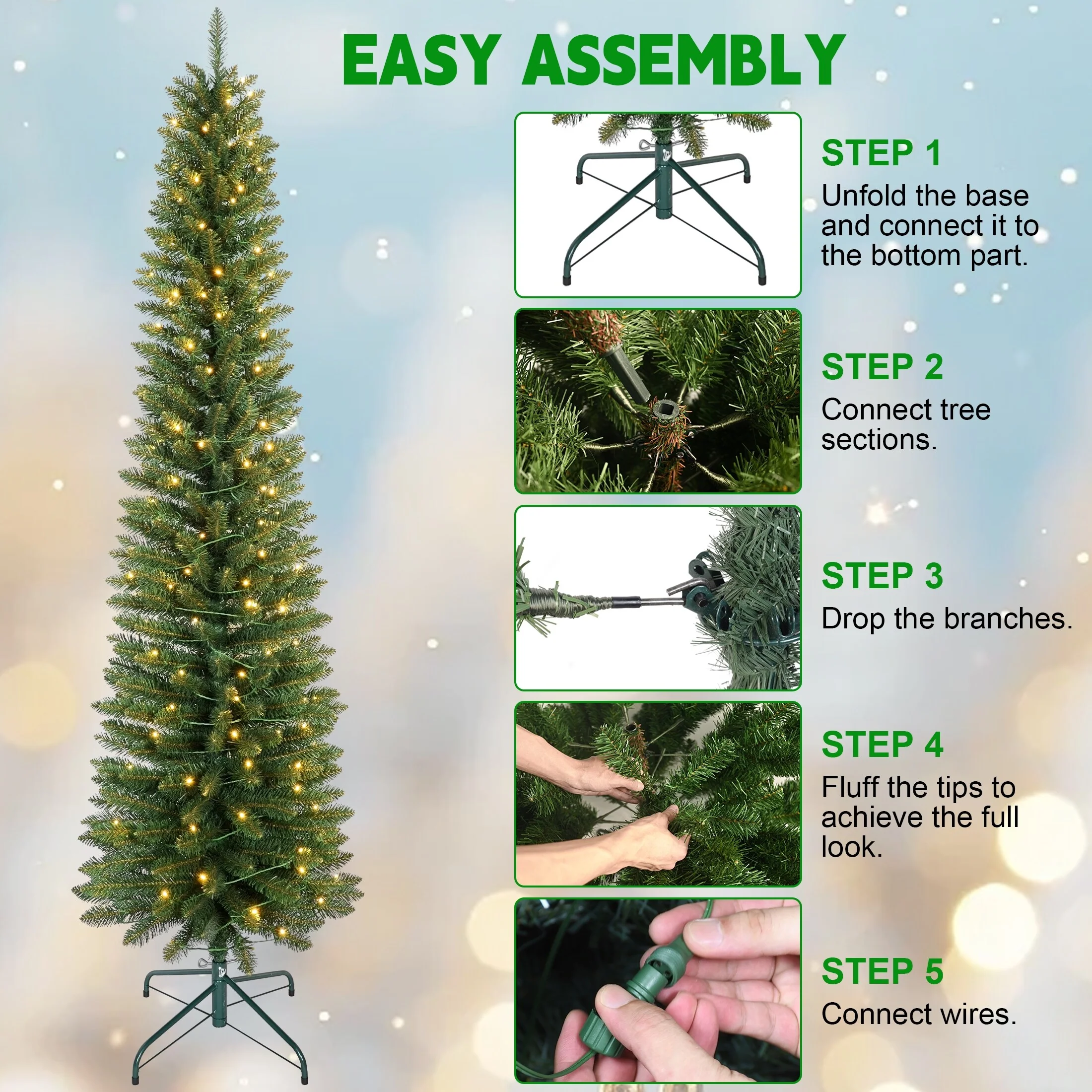 EASY ASSEMBLY

STEP 1
Unfold the base and connect it to the bottom part.

STEP 2
Connect tree sections.

STEP 3
Drop the branches.

STEP 4
Fluff the tips to achieve the full look.

STEP 5
Connect wires.