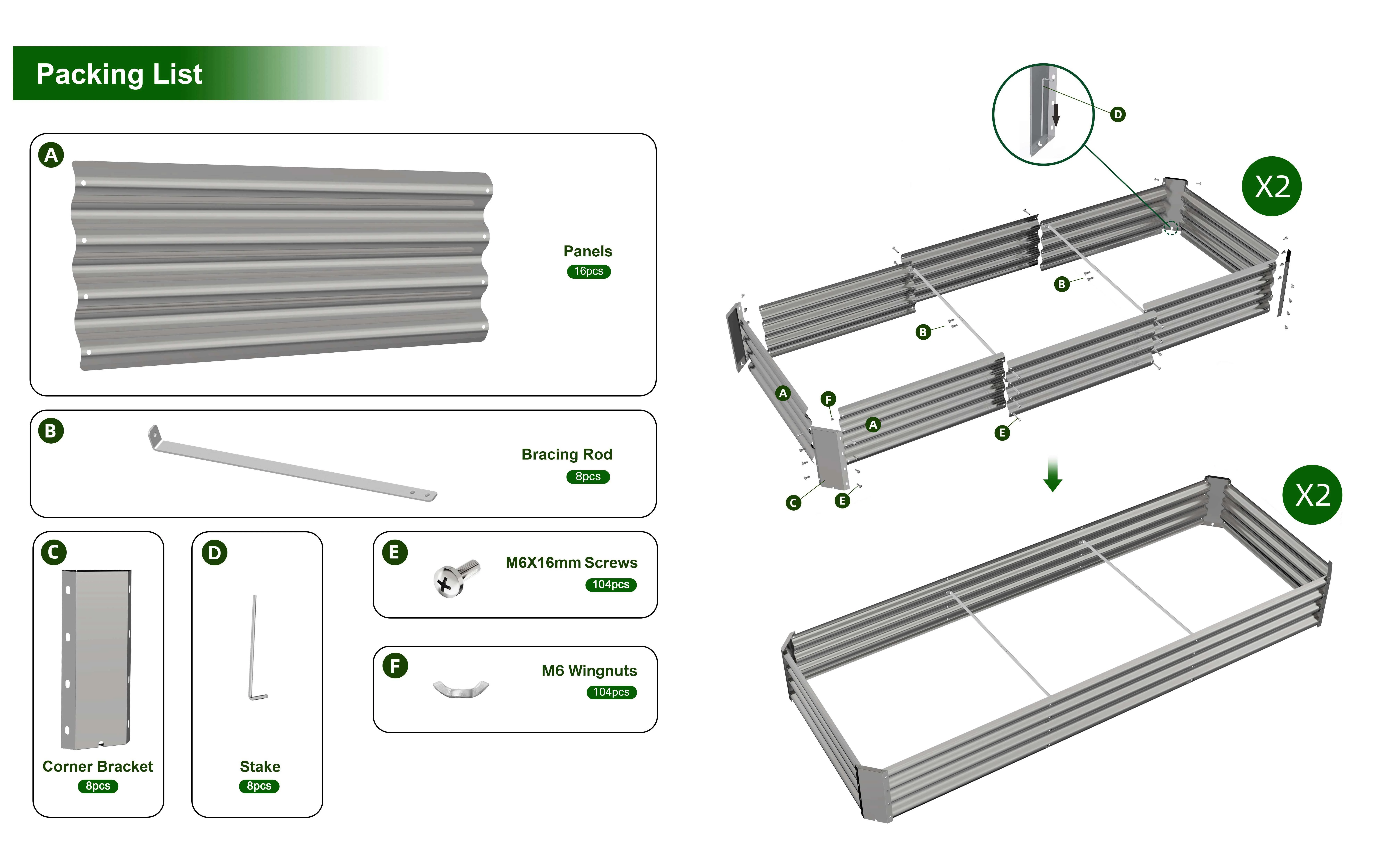 Packing List

A
Panels
16pcs

B
Bracing Rod
8pcs

C
Corner Bracket
8pcs

D
Stake
8pcs

E
M6X16mm Screws
104pcs

F
M6 Wingnuts
104pcs

D
X2
B
B
A
F
A
E
C
E
X2