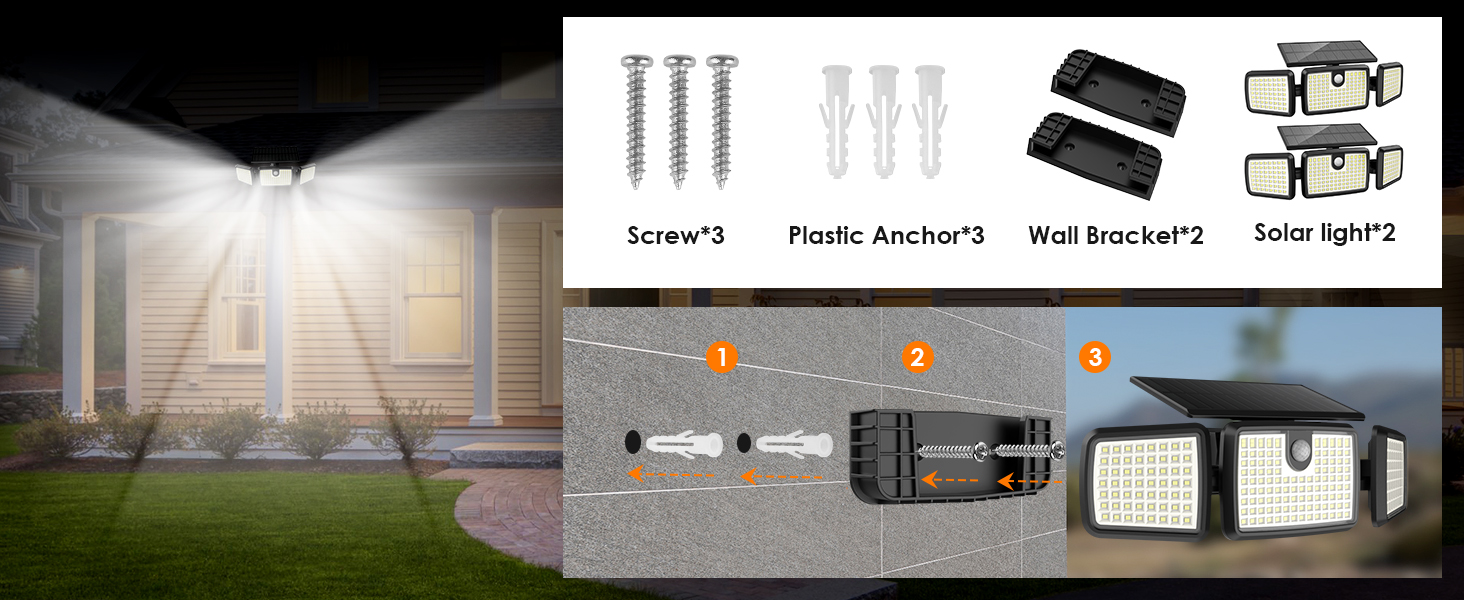 Screw*3
Plastic Anchor*3
Wall Bracket*2
Solar light*2

1
2
3