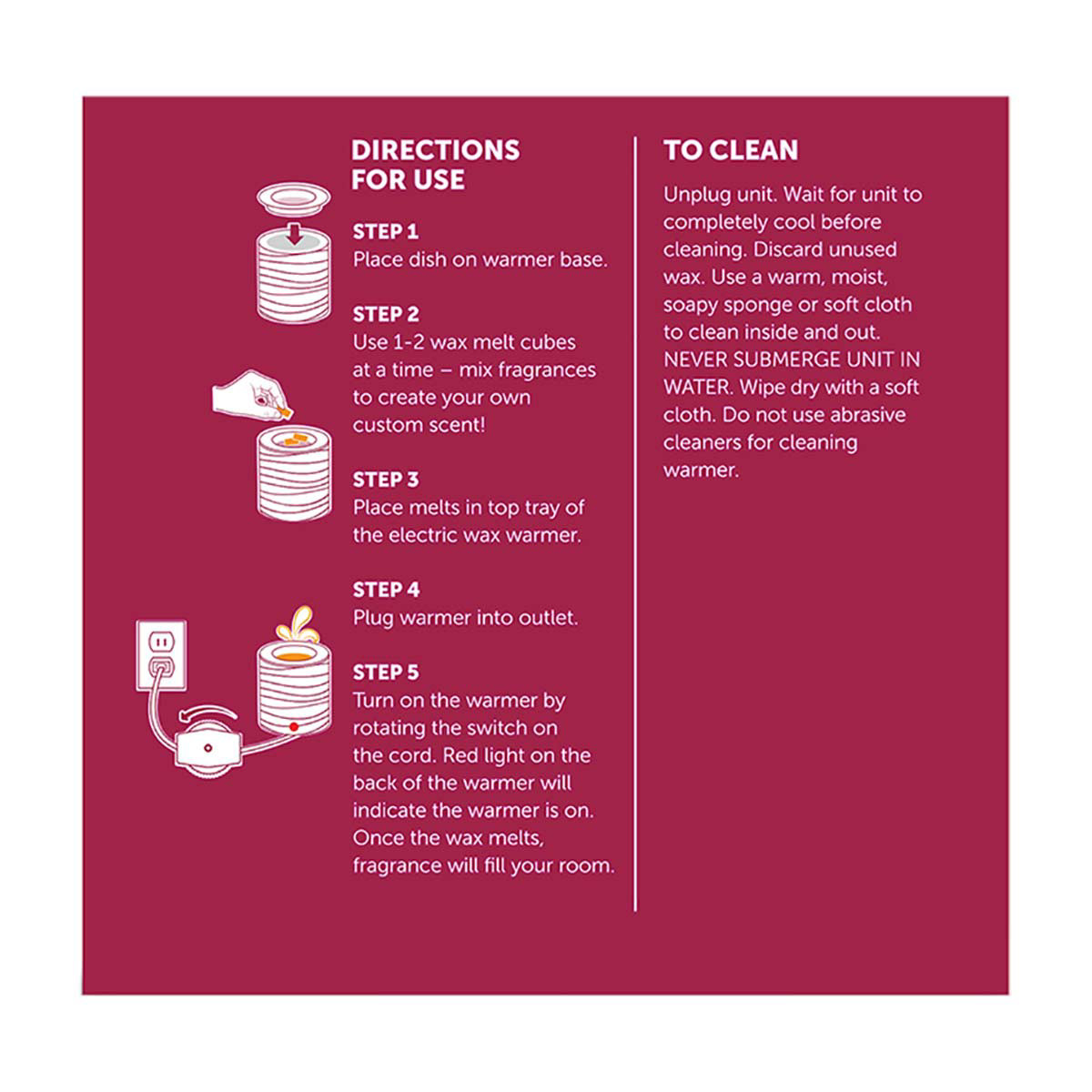 DIRECTIONS FOR USE

STEP 1
Place dish on warmer base.

STEP 2
Use 1-2 wax melt cubes at a time – mix fragrances to create your own custom scent!

STEP 3
Place melts in top tray of the electric wax warmer.

STEP 4
Plug warmer into outlet.

STEP 5
Turn on the warmer by rotating the switch on the cord. Red light on the back of the warmer will indicate the warmer is on. Once the wax melts, fragrance will fill your room.

TO CLEAN

Unplug unit. Wait for unit to completely cool before cleaning. Discard unused wax. Use a warm, moist, soapy sponge or soft cloth to clean inside and out. NEVER SUBMERGE UNIT IN WATER. Wipe dry with a soft cloth. Do not use abrasive cleaners for cleaning warmer.