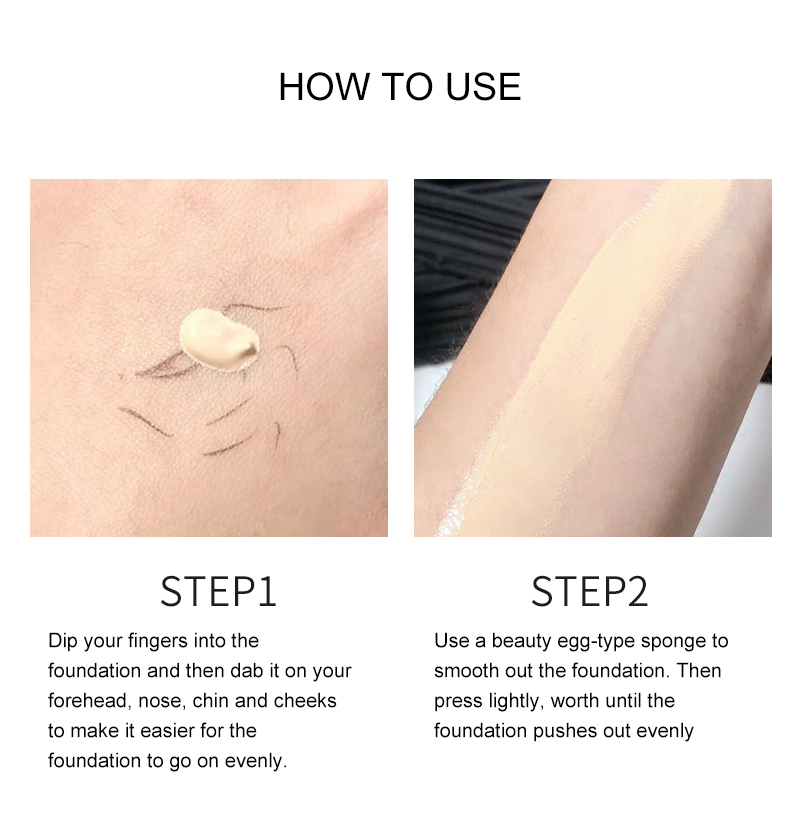 HOW TO USE

STEP1

Dip your fingers into the foundation and then dab it on your forehead, nose, chin and cheeks to make it easier for the foundation to go on evenly.

STEP2

Use a beauty egg-type sponge to smooth out the foundation. Then press lightly, worth until the foundation pushes out evenly