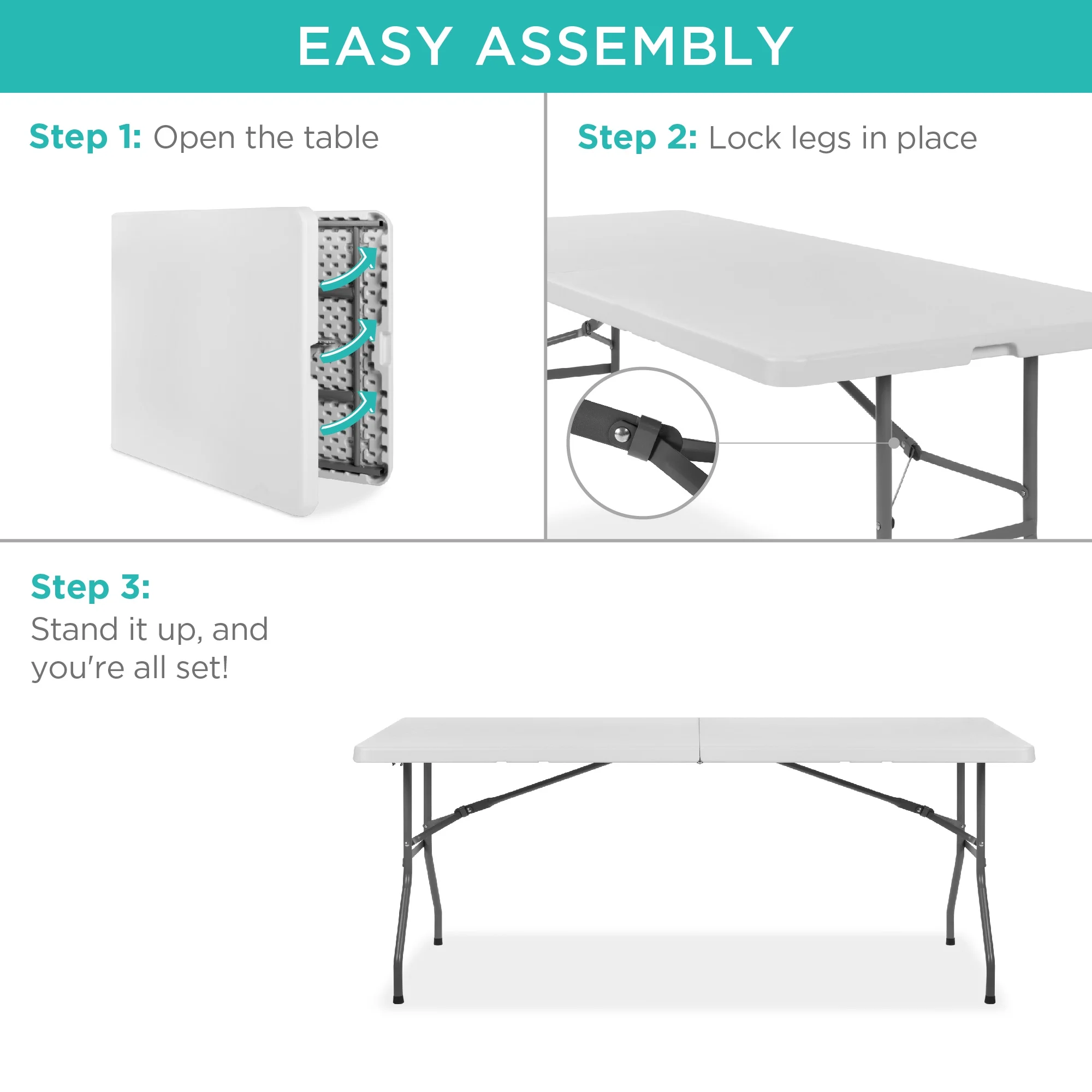 EASY ASSEMBLY

Step 1: Open the table

Step 2: Lock legs in place

Step 3:
Stand it up, and you're all set!