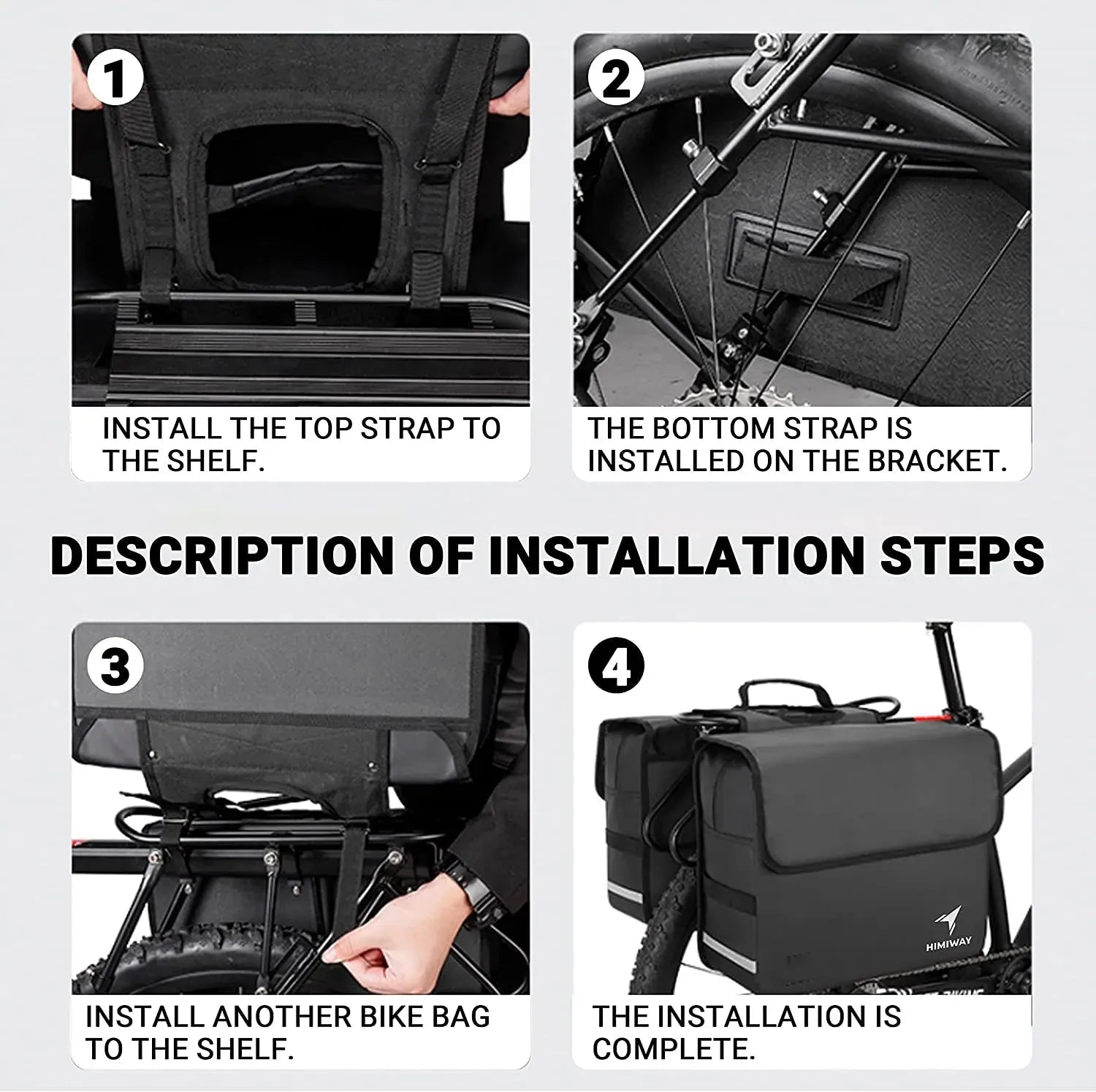 1

INSTALL THE TOP STRAP TO THE SHELF.

2

THE BOTTOM STRAP IS INSTALLED ON THE BRACKET.

DESCRIPTION OF INSTALLATION STEPS

3

INSTALL ANOTHER BIKE BAG TO THE SHELF.

4

HIMIWAY

THE INSTALLATION IS COMPLETE.