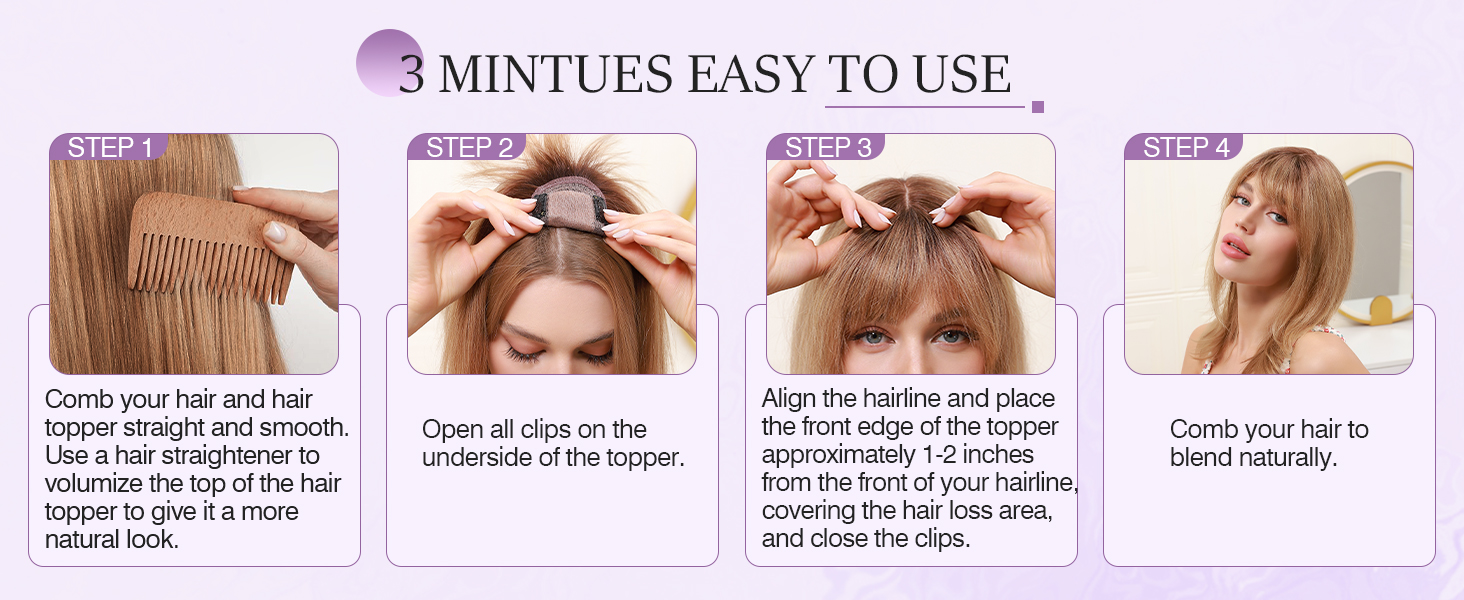 3 MINTUES EASY TO USE

STEP 1

Comb your hair and hair topper straight and smooth. Use a hair straightener to volumize the top of the hair topper to give it a more natural look.

STEP 2

Open all clips on the underside of the topper.

STEP 3

Align the hairline and place the front edge of the topper approximately 1-2 inches from the front of your hairline, covering the hair loss area, and close the clips.

STEP 4

Comb your hair to blend naturally.