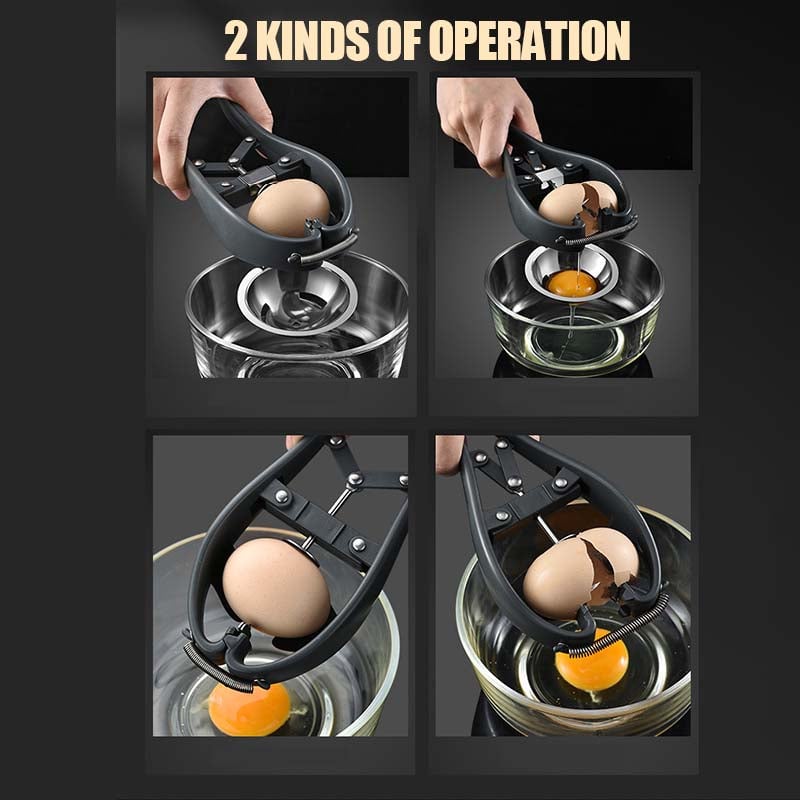 2 KINDS OF OPERATION