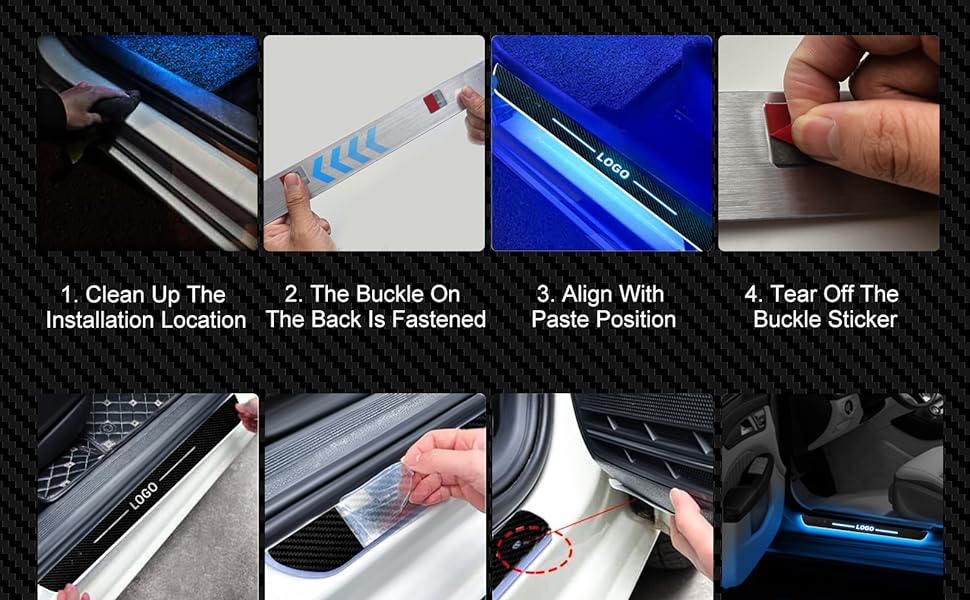 LOGO

1. Clean Up The Installation Location

2. The Buckle On The Back Is Fastened

3. Align With Paste Position

4. Tear Off The Buckle Sticker

LOGO

LOGO