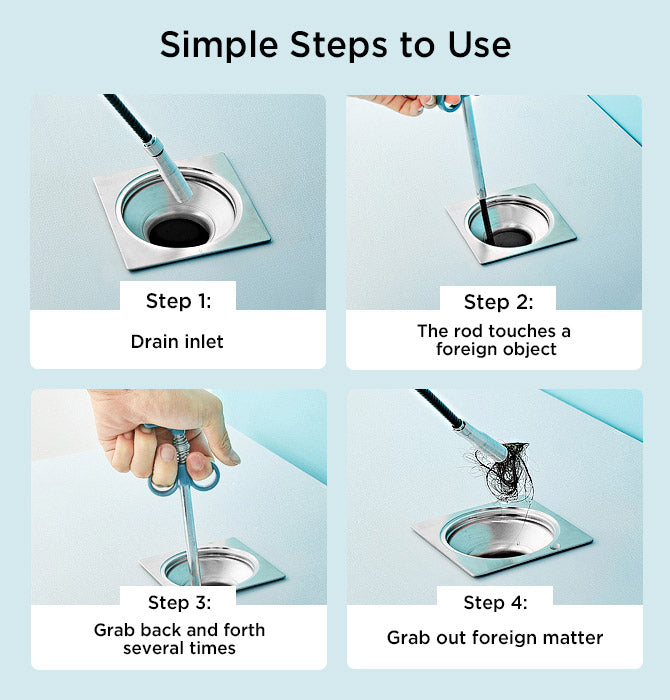 Simple Steps to Use

Step 1:
Drain inlet

Step 2:
The rod touches a foreign object

Step 3:
Grab back and forth several times

Step 4:
Grab out foreign matter