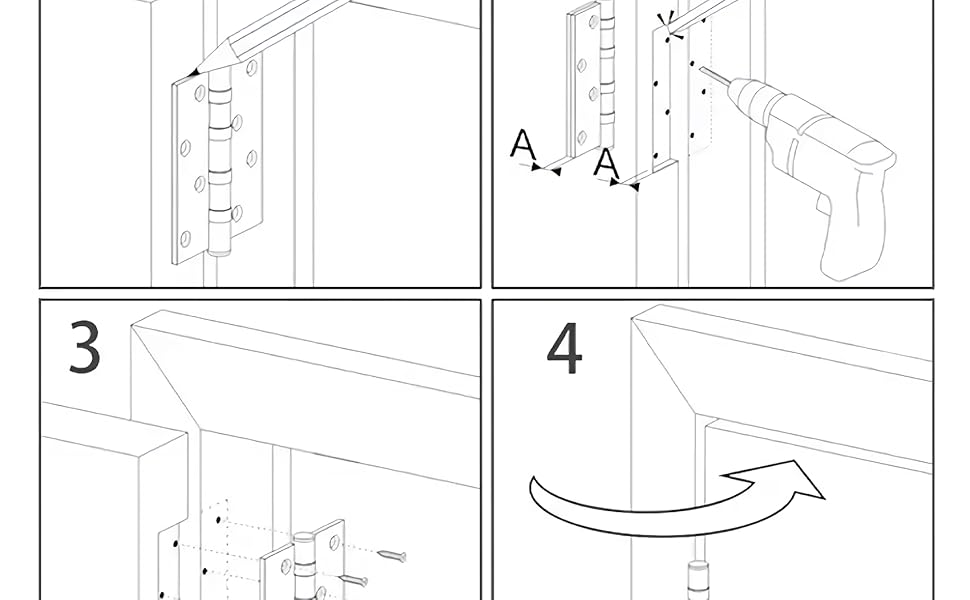 A
A
3
4