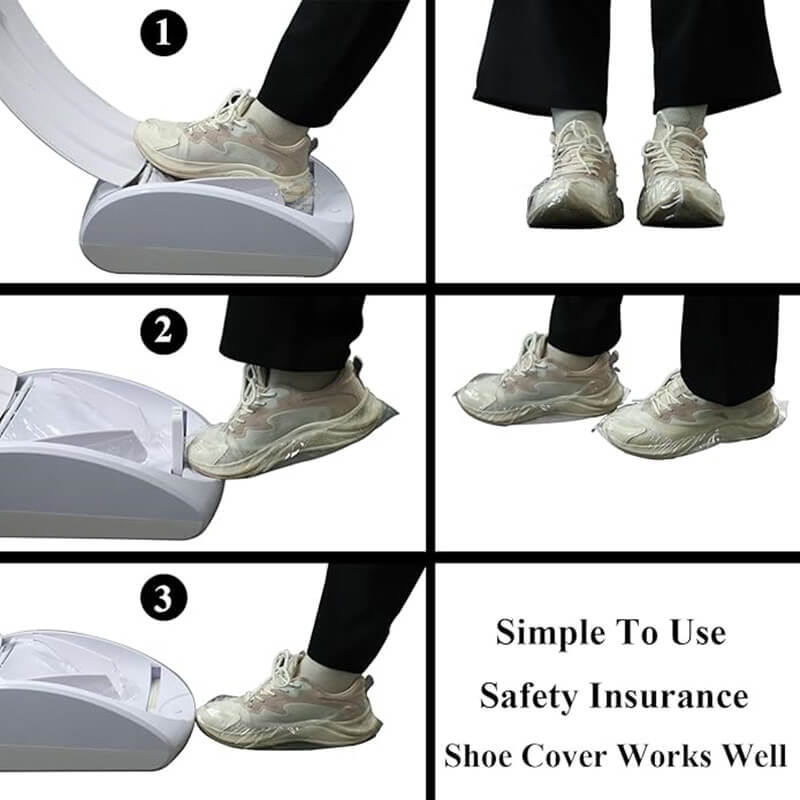 1

2

3

Simple To Use

Safety Insurance

Shoe Cover Works Well