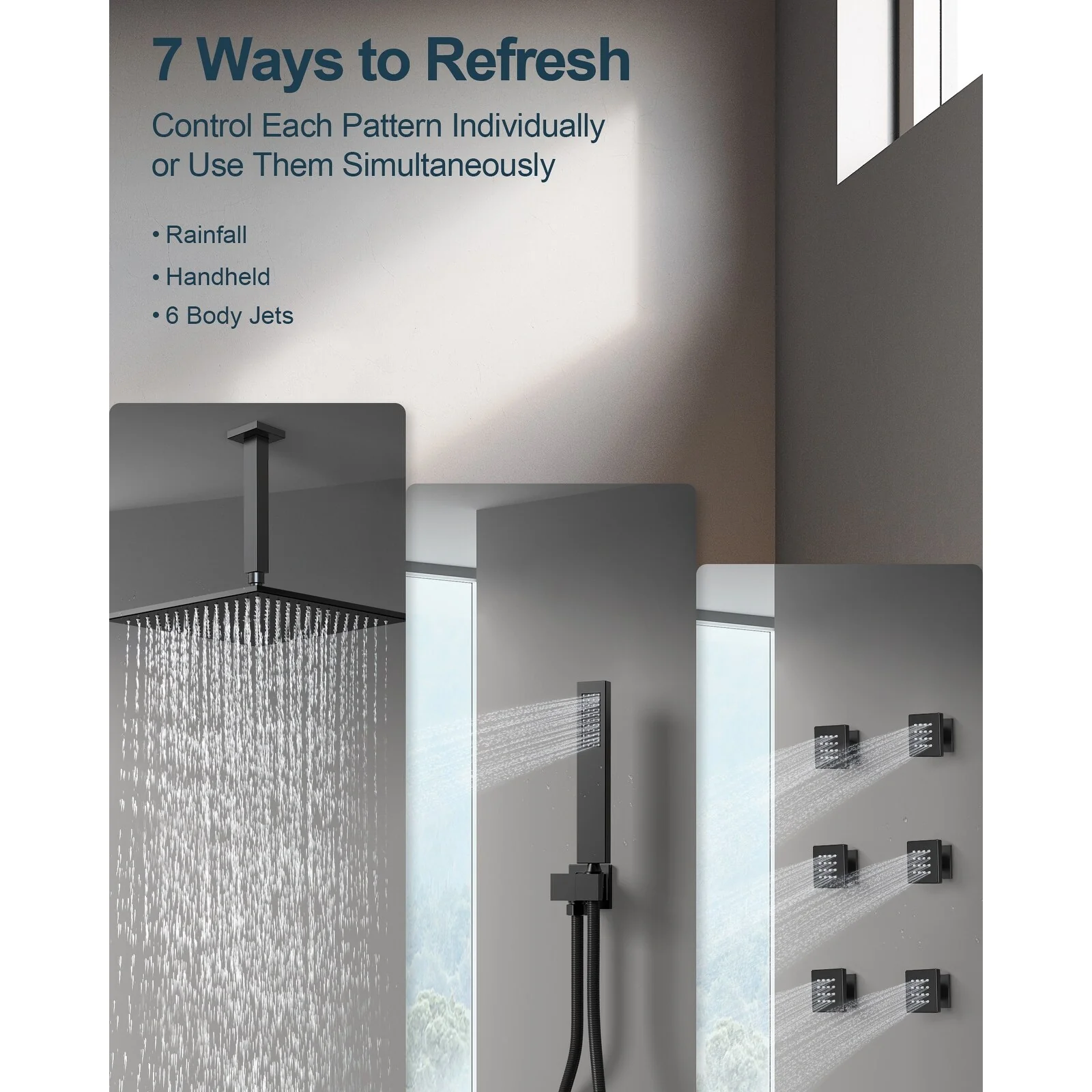 7 Ways to Refresh

Control Each Pattern Individually or Use Them Simultaneously

• Rainfall

• Handheld

• 6 Body Jets