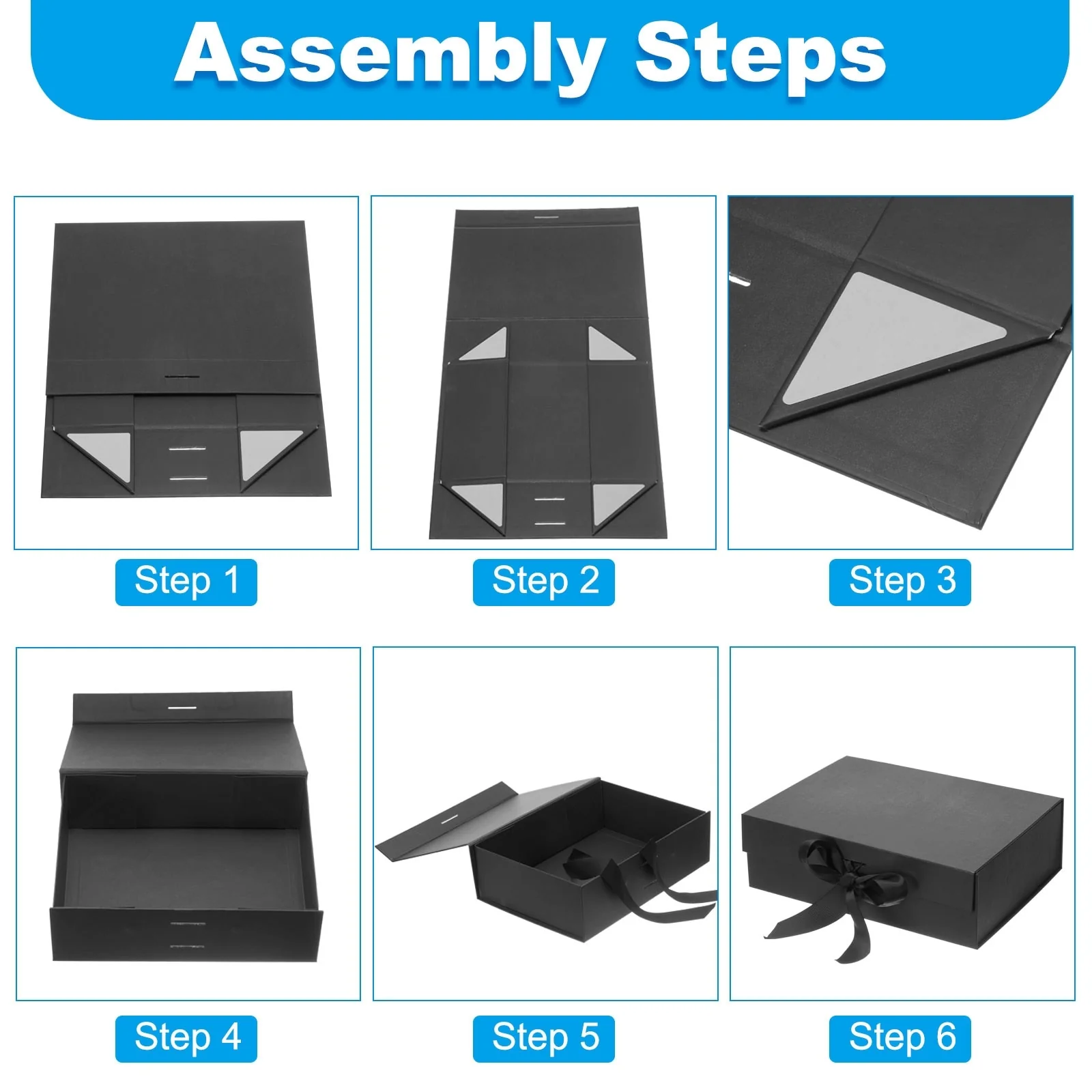 Assembly Steps

Step 1

Step 2

Step 3

Step 4

Step 5

Step 6