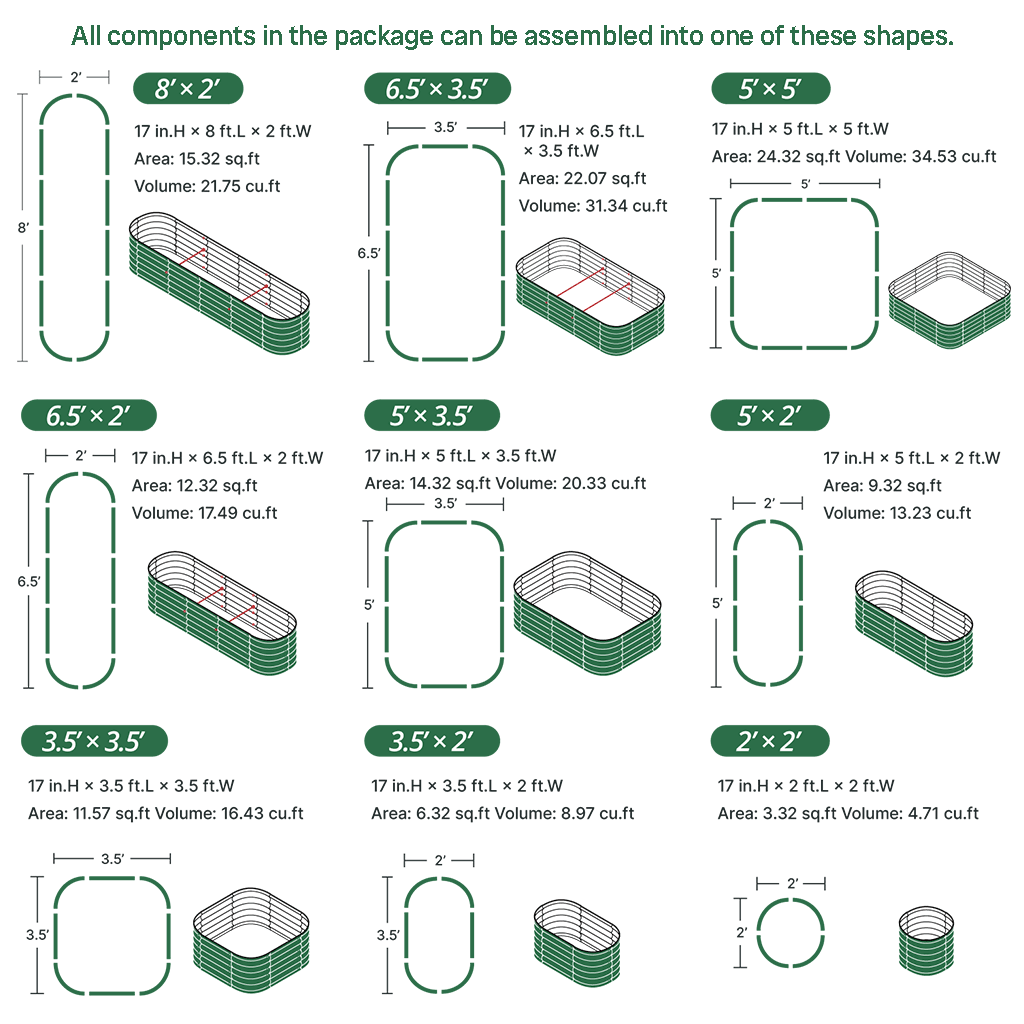 All components in the package can be assembled into one of these shapes.

2′
8′
8′ × 2′
17 in.H × 8 ft.L × 2 ft.W
Area: 15.32 sq.ft
Volume: 21.75 cu.ft

6.5′ × 3.5′
3.5′
6.5′
17 in.H × 6.5 ft.L × 3.5 ft.W
Area: 22.07 sq.ft
Volume: 31.34 cu.ft

5′ × 5′
17 in.H × 5 ft.L × 5 ft.W
Area: 24.32 sq.ft Volume: 34.53 cu.ft
5′
5′

6.5′ × 2′
2′
6.5′
17 in.H × 6.5 ft.L × 2 ft.W
Area: 12.32 sq.ft
Volume: 17.49 cu.ft

5′ × 3.5′
17 in.H × 5 ft.L × 3.5 ft.W
Area: 14.32 sq.ft Volume: 20.33 cu.ft
3.5′
5′

5′ × 2′
17 in.H × 5 ft.L × 2 ft.W
Area: 9.32 sq.ft
Volume: 13.23 cu.ft
2′
5′

3.5′ × 3.5′
17 in.H × 3.5 ft.L × 3.5 ft.W
Area: 11.57 sq.ft Volume: 16.43 cu.ft
3.5′
3.5′

3.5′ × 2′
17 in.H × 3.5 ft.L × 2 ft.W
Area: 6.32 sq.ft Volume: 8.97 cu.ft
2′
3.5′

2′ × 2′
17 in.H × 2 ft.L × 2 ft.W
Area: 3.32 sq.ft Volume: 4.71 cu.ft
2′
2′