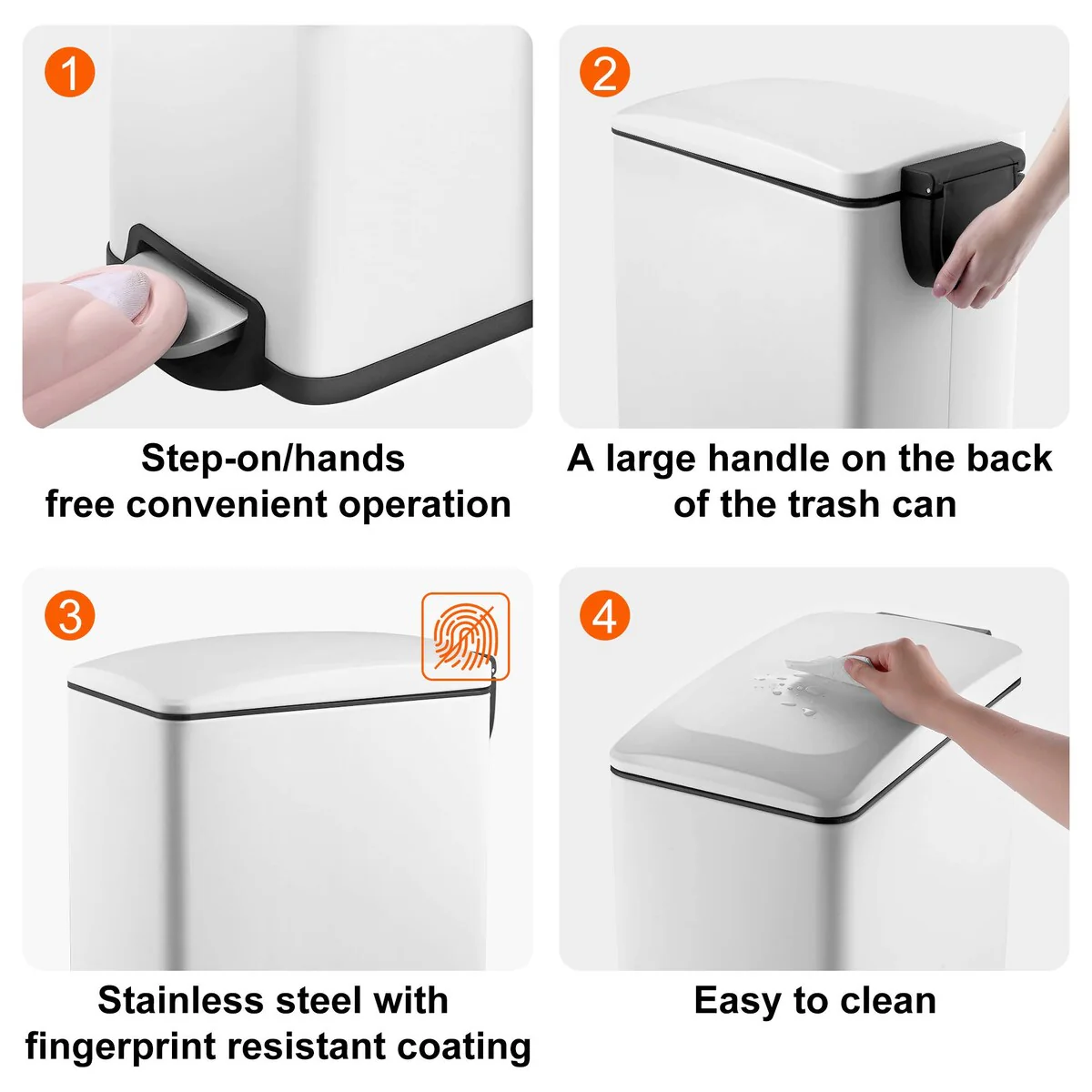 1

Step-on/hands free convenient operation

2

A large handle on the back of the trash can

3

Stainless steel with fingerprint resistant coating

4

Easy to clean