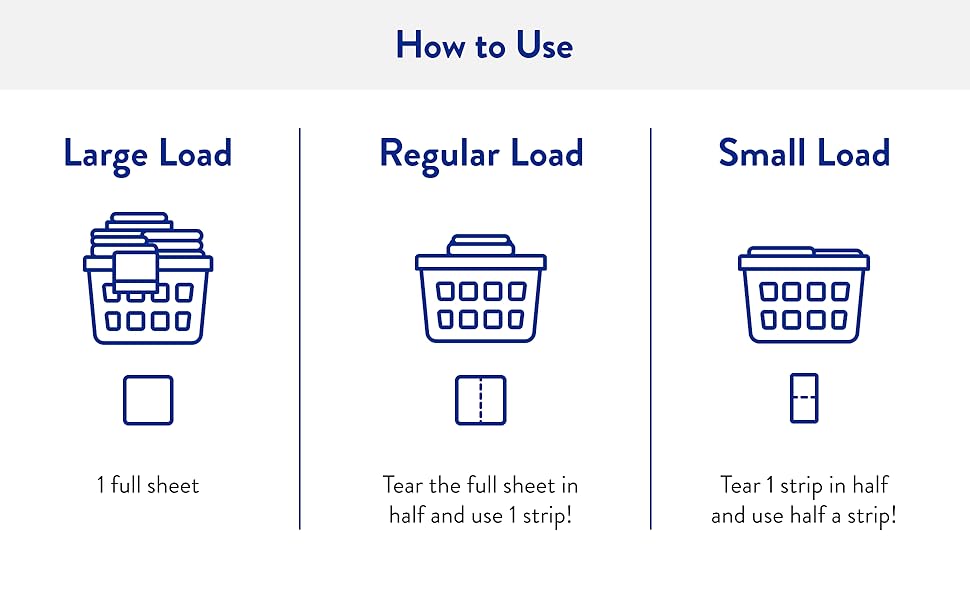 How to Use

Large Load

1 full sheet

Regular Load

Tear the full sheet in half and use 1 strip!

Small Load

Tear 1 strip in half and use half a strip!