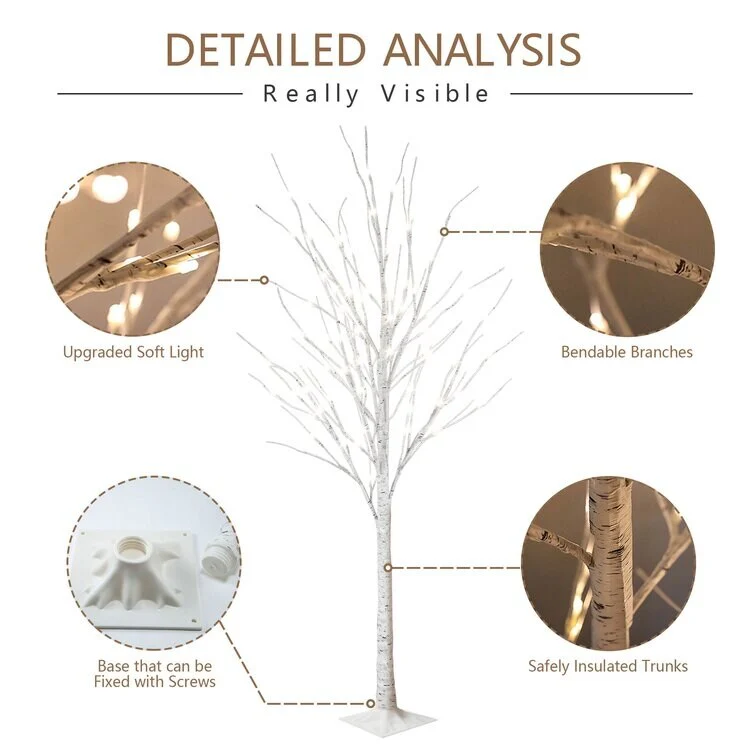 DETAILED ANALYSIS

Really Visible

Upgraded Soft Light

Bendable Branches

Base that can be Fixed with Screws

Safely Insulated Trunks