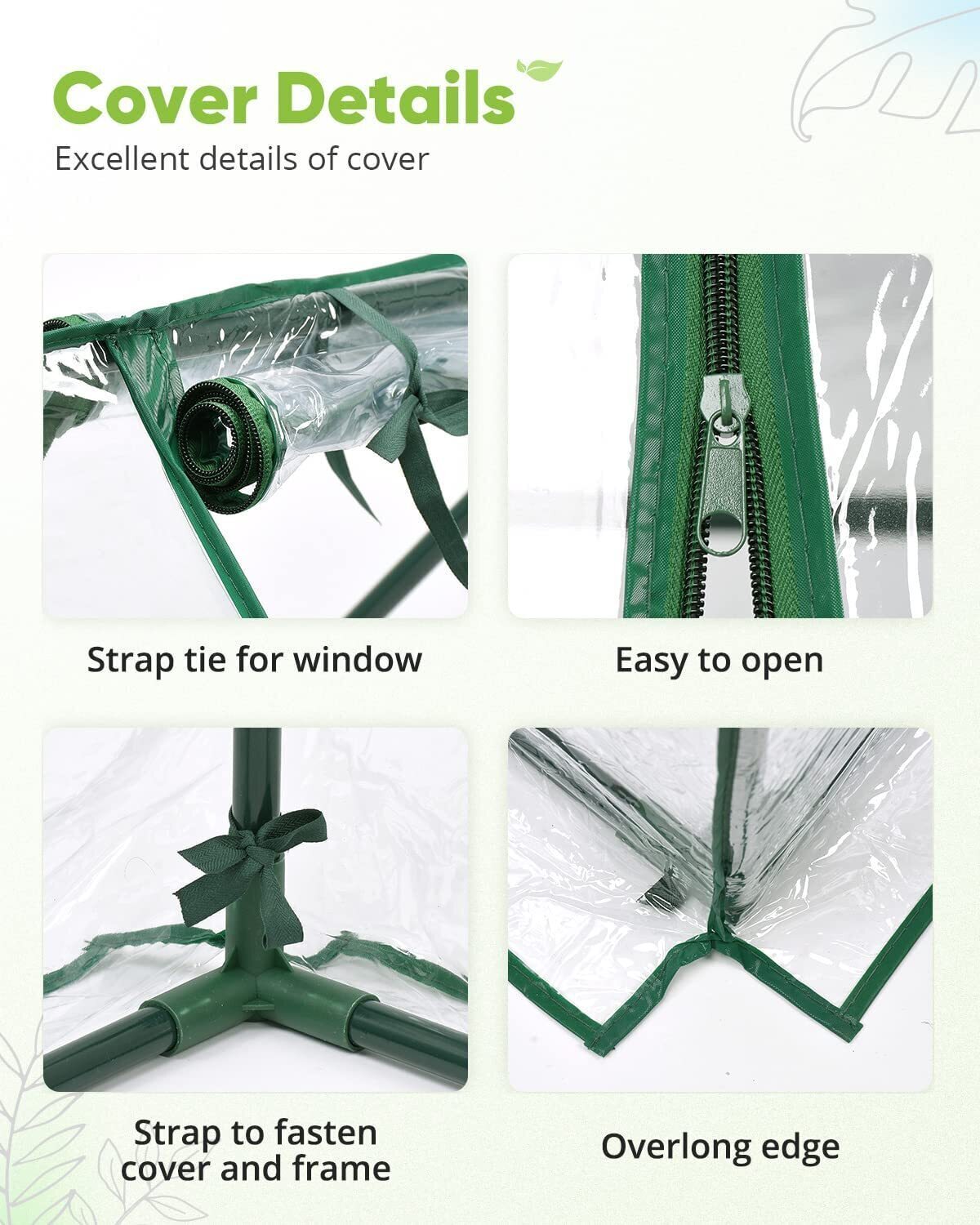 Cover Details
Excellent details of cover

Strap tie for window

Easy to open

Strap to fasten cover and frame

Overlong edge