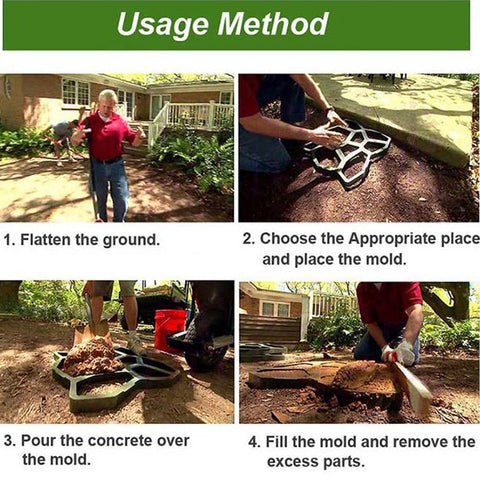 Usage Method

1. Flatten the ground.

2. Choose the Appropriate place and place the mold.

3. Pour the concrete over the mold.

4. Fill the mold and remove the excess parts.