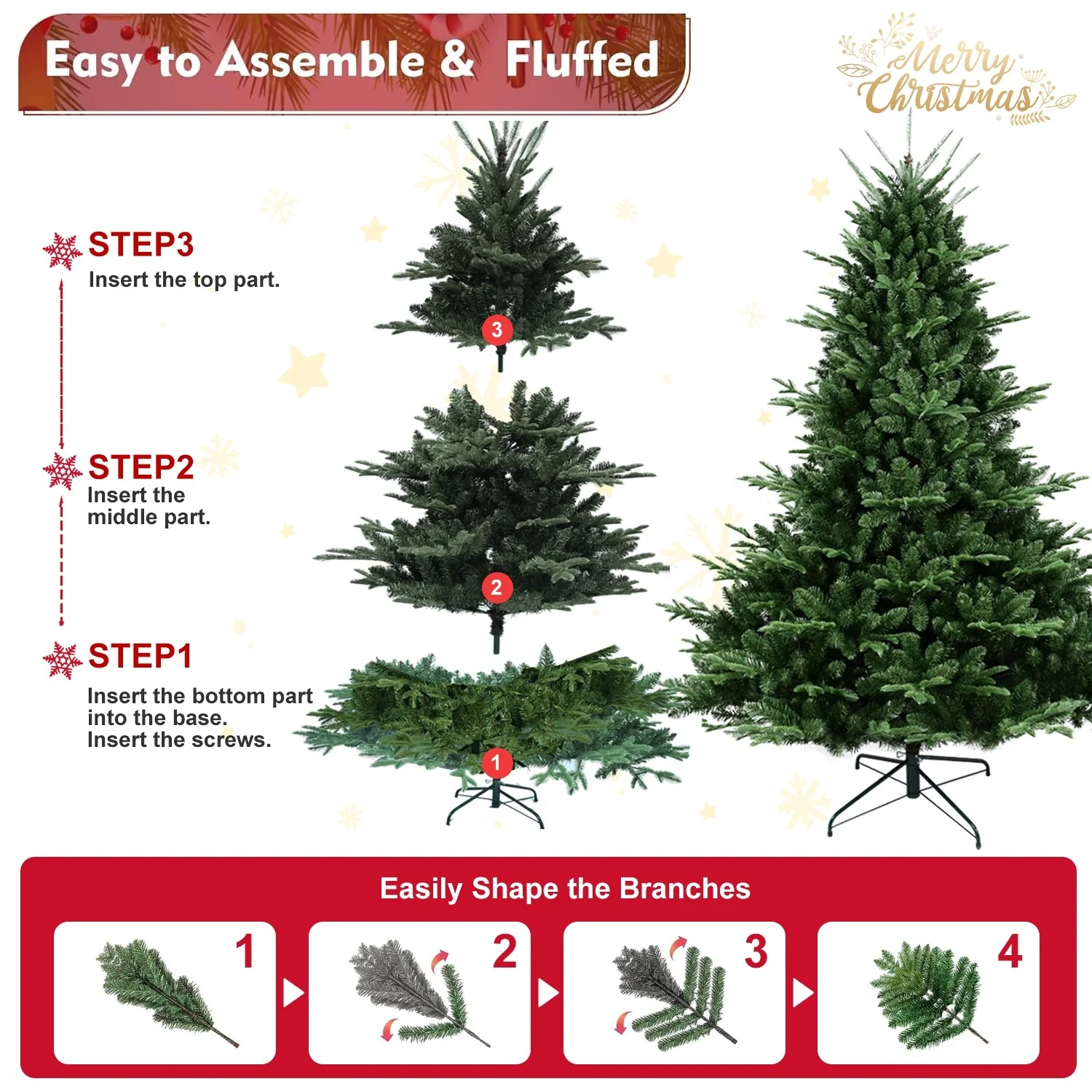 Easy to Assemble & Fluffed

Merry Christmas

STEP3
Insert the top part.

STEP2
Insert the middle part.

STEP1
Insert the bottom part into the base.
Insert the screws.

3

2

1

Easily Shape the Branches

1

2

3

4