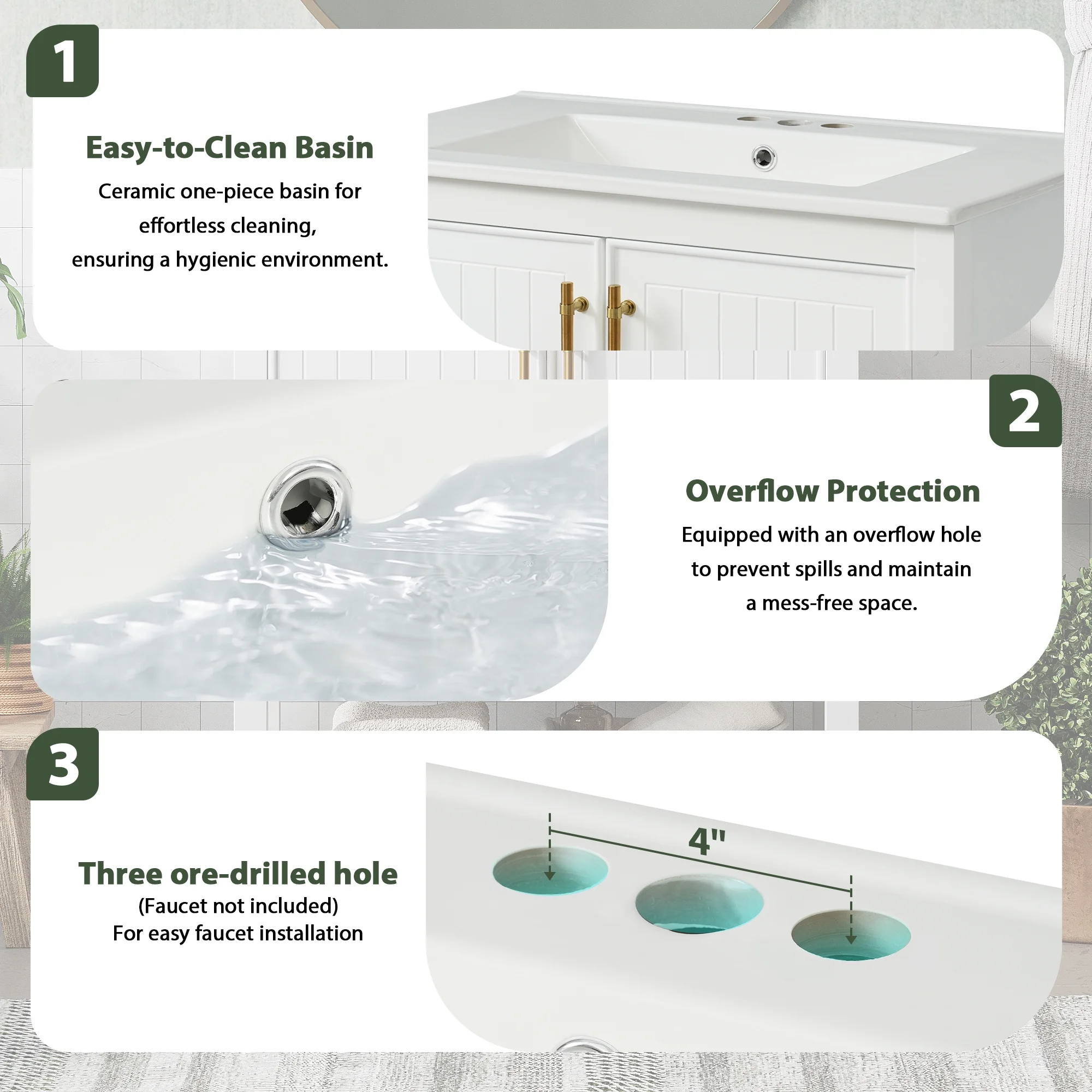 1

Easy-to-Clean Basin

Ceramic one-piece basin for effortless cleaning, ensuring a hygienic environment.

2

Overflow Protection

Equipped with an overflow hole to prevent spills and maintain a mess-free space.

3

Three ore-drilled hole

(Faucet not included)
For easy faucet installation

4"