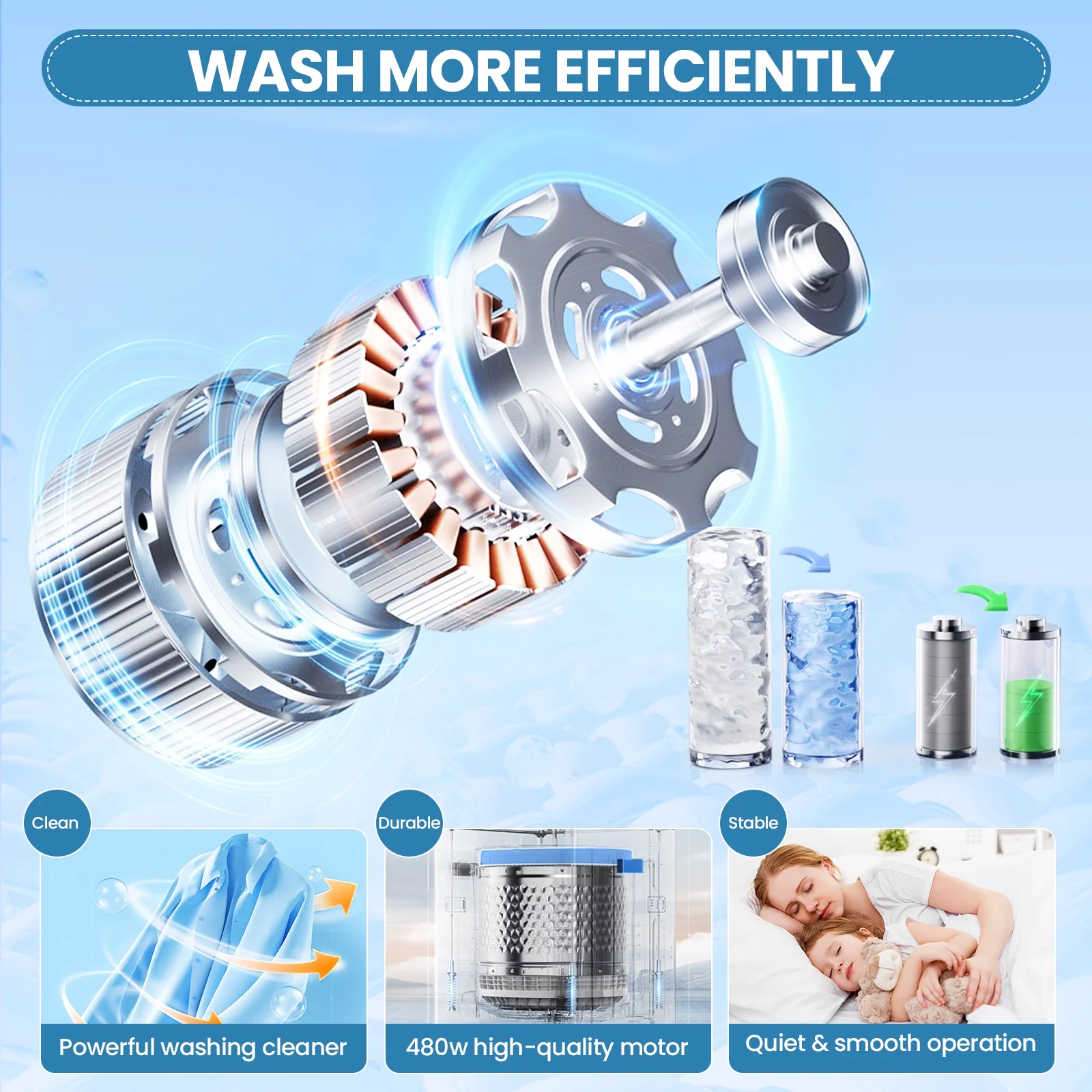 WASH MORE EFFICIENTLY

Clean

Powerful washing cleaner

Durable

480w high-quality motor

Stable

Quiet & smooth operation