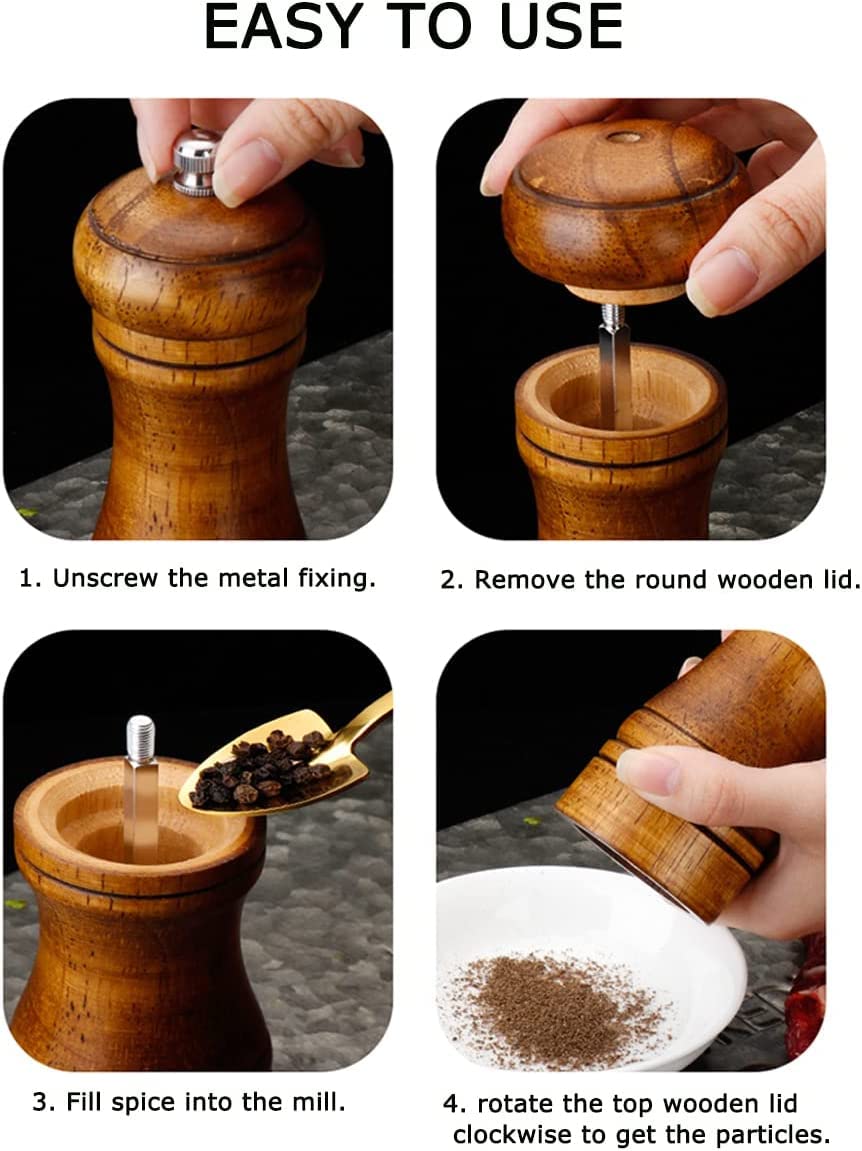 EASY TO USE

1. Unscrew the metal fixing.

2. Remove the round wooden lid.

3. Fill spice into the mill.

4. rotate the top wooden lid clockwise to get the particles.