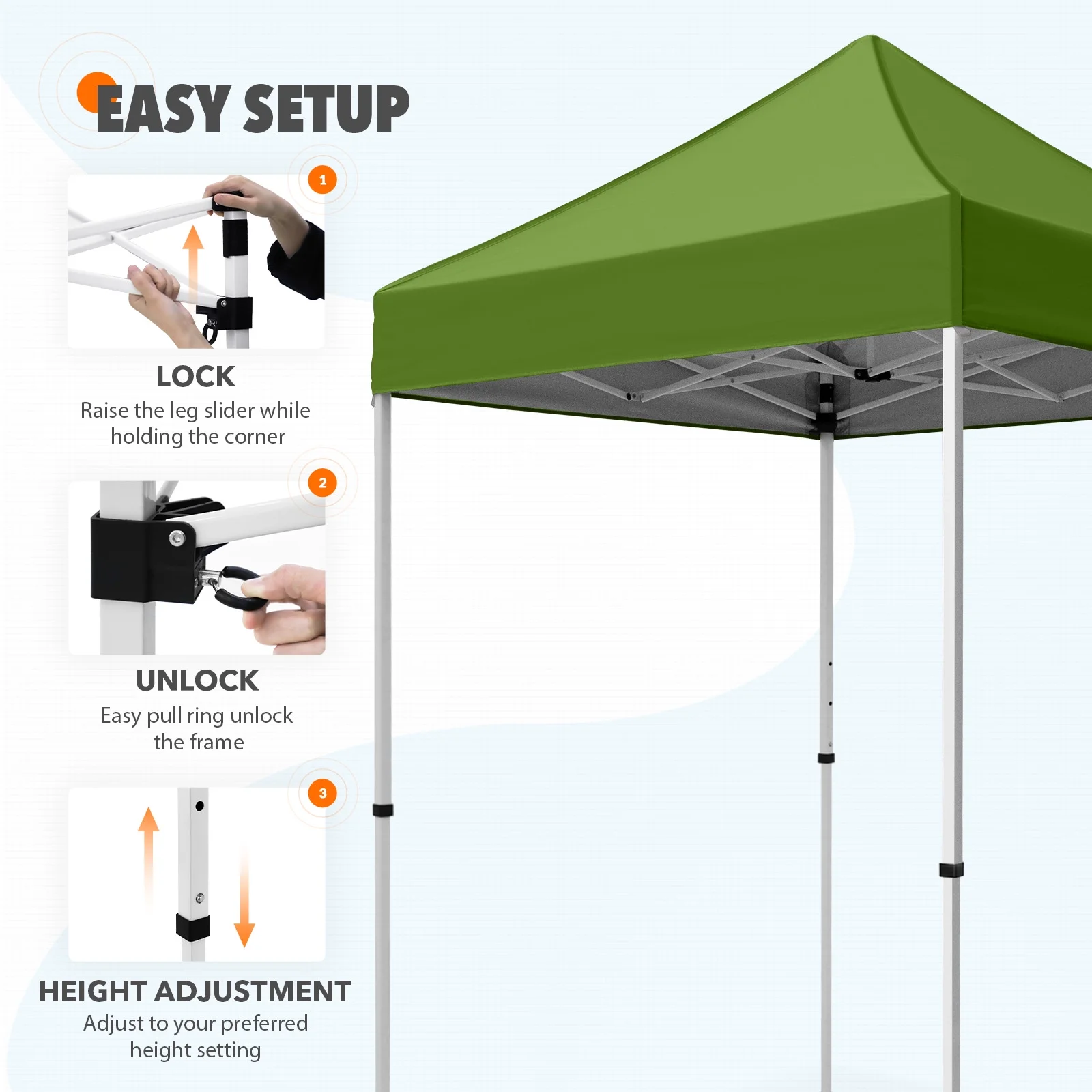 EASY SETUP

1

LOCK
Raise the leg slider while holding the corner

2

UNLOCK
Easy pull ring unlock the frame

3

HEIGHT ADJUSTMENT
Adjust to your preferred height setting