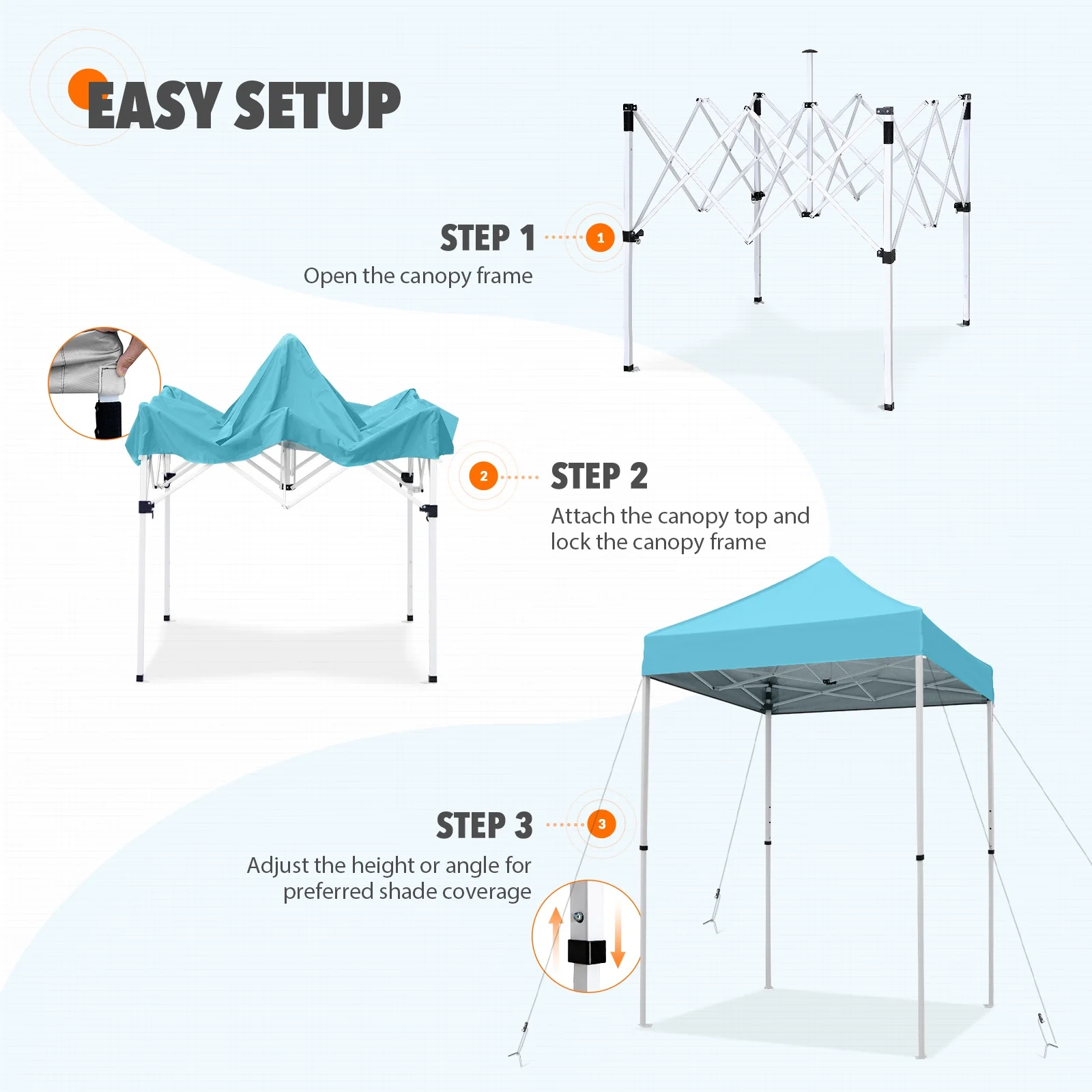 EASY SETUP

STEP 1
1
Open the canopy frame

2
STEP 2
Attach the canopy top and lock the canopy frame

STEP 3
3
Adjust the height or angle for preferred shade coverage