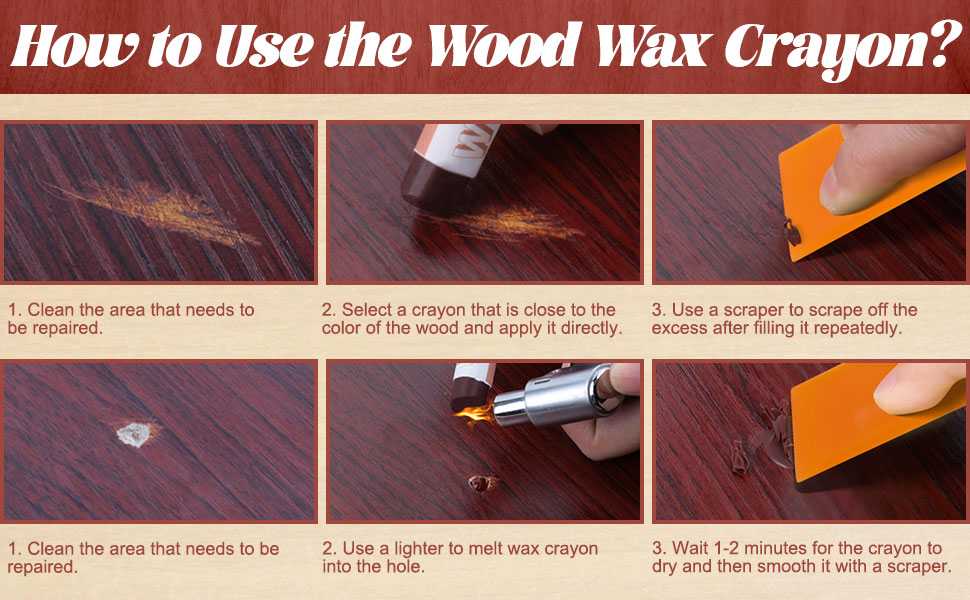 How to Use the Wood Wax Crayon?

1. Clean the area that needs to be repaired.

2. Select a crayon that is close to the color of the wood and apply it directly.

3. Use a scraper to scrape off the excess after filling it repeatedly.

1. Clean the area that needs to be repaired.

2. Use a lighter to melt wax crayon into the hole.

3. Wait 1-2 minutes for the crayon to dry and then smooth it with a scraper.