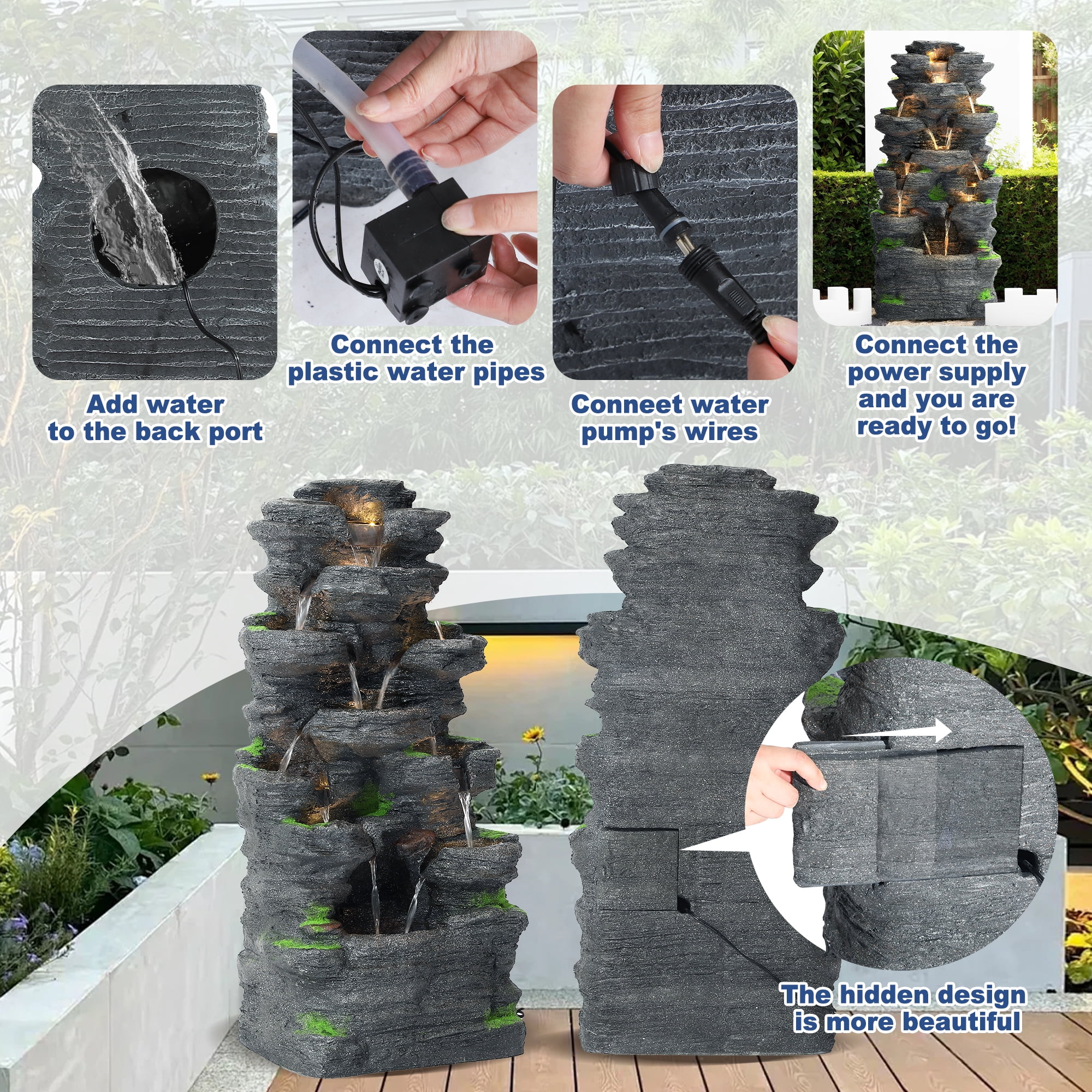 Add water to the back port

Connect the plastic water pipes

Conneet water pump's wires

Connect the power supply and you are ready to go!

The hidden design is more beautiful