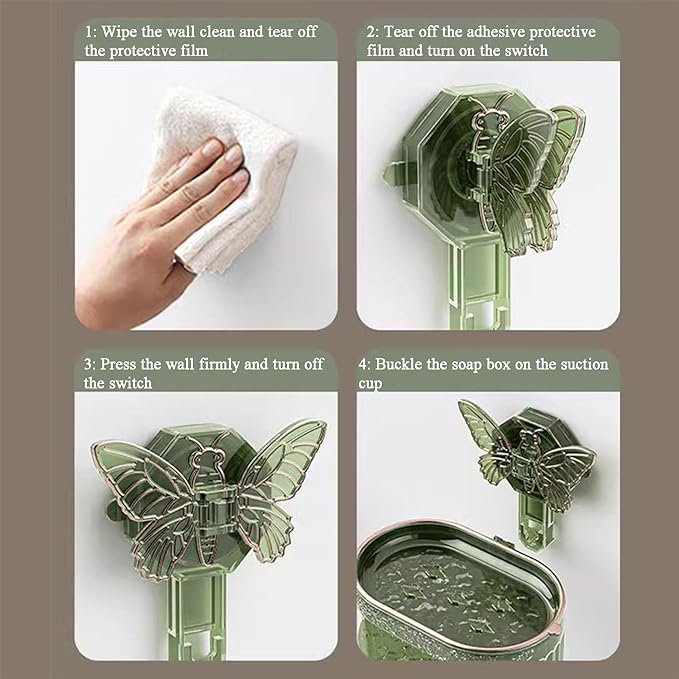 1: Wipe the wall clean and tear off the protective film

2: Tear off the adhesive protective film and turn on the switch

3: Press the wall firmly and turn off the switch

4: Buckle the soap box on the suction cup