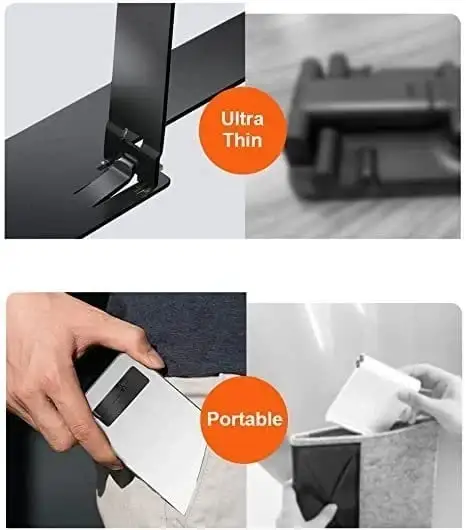 Ultra Thin

Portable