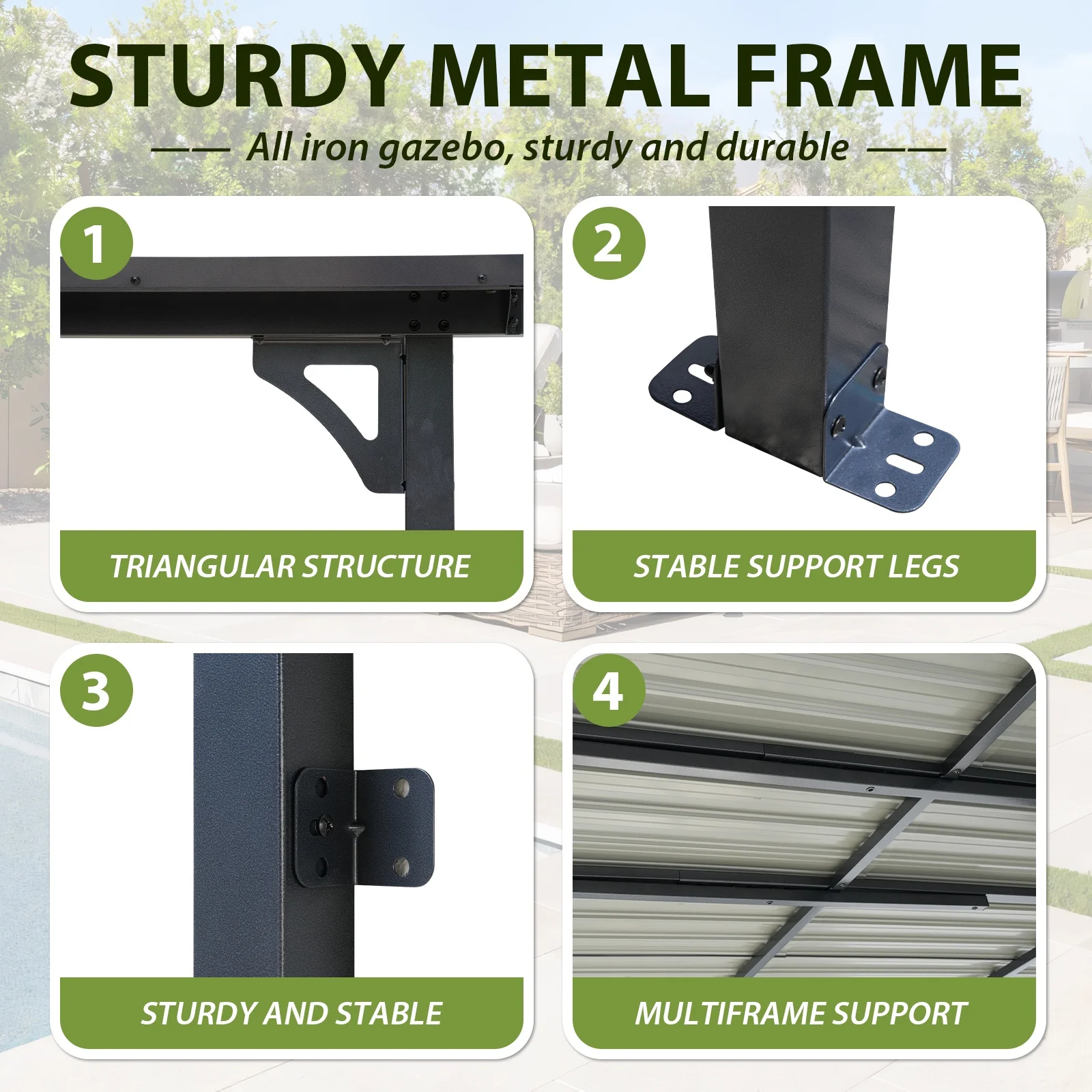 STURDY METAL FRAME

—— All iron gazebo, sturdy and durable ——

1

TRIANGULAR STRUCTURE

2

STABLE SUPPORT LEGS

3

STURDY AND STABLE

4

MULTIFRAME SUPPORT