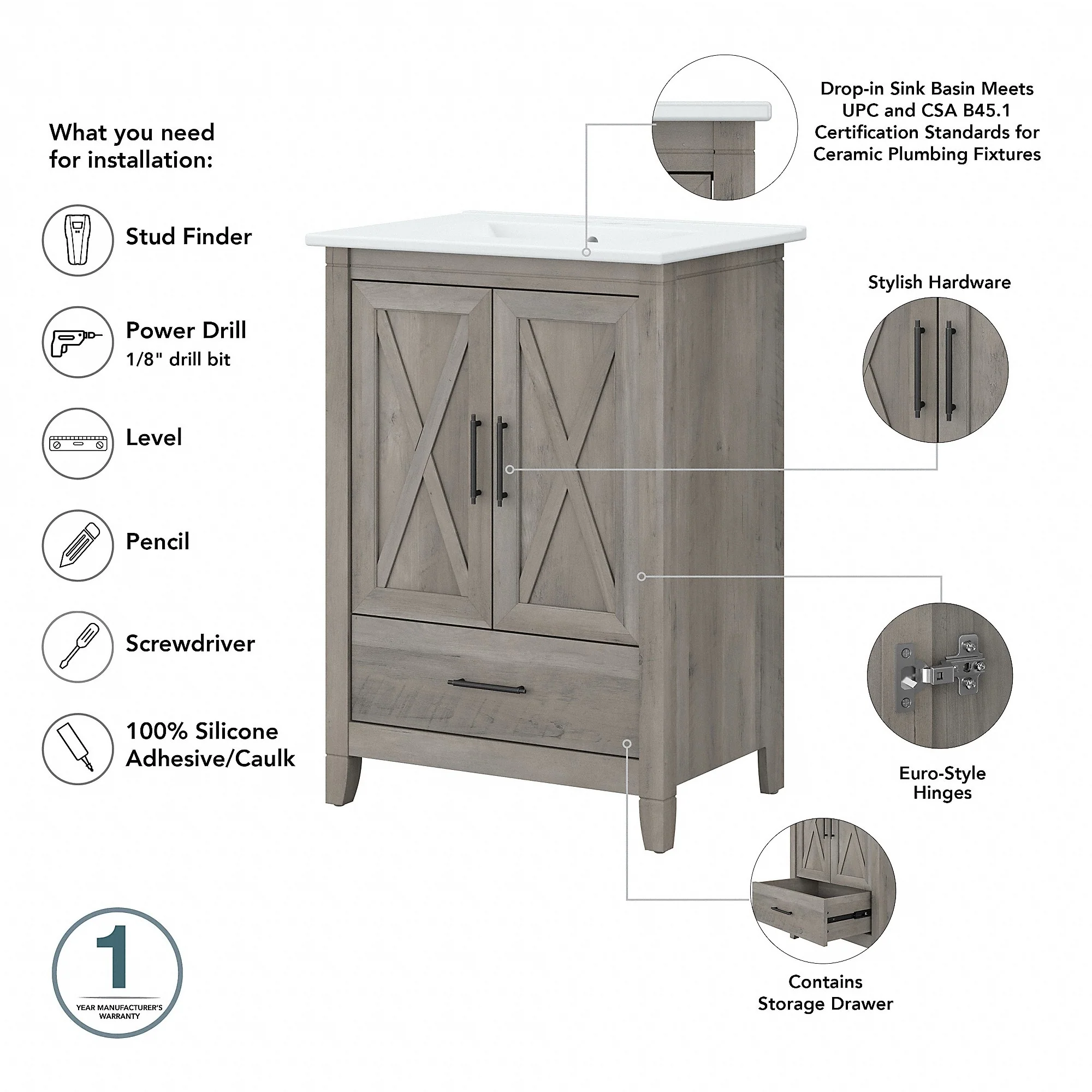 What you need for installation:

Stud Finder

Power Drill
1/8" drill bit

Level

Pencil

Screwdriver

100% Silicone Adhesive/Caulk

1
YEAR MANUFACTURER'S WARRANTY

Drop-in Sink Basin Meets UPC and CSA B45.1 Certification Standards for Ceramic Plumbing Fixtures

Stylish Hardware

Euro-Style Hinges

Contains Storage Drawer