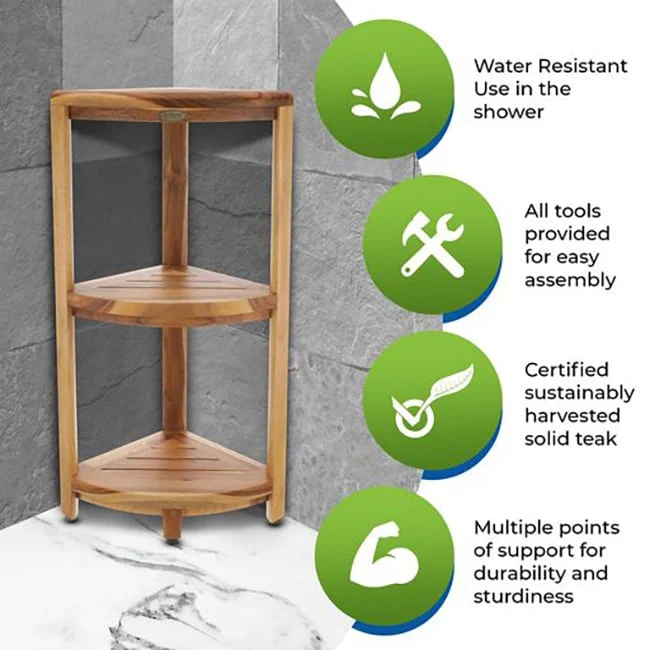 Water Resistant
Use in the shower

All tools provided for easy assembly

Certified sustainably harvested solid teak

Multiple points of support for durability and sturdiness