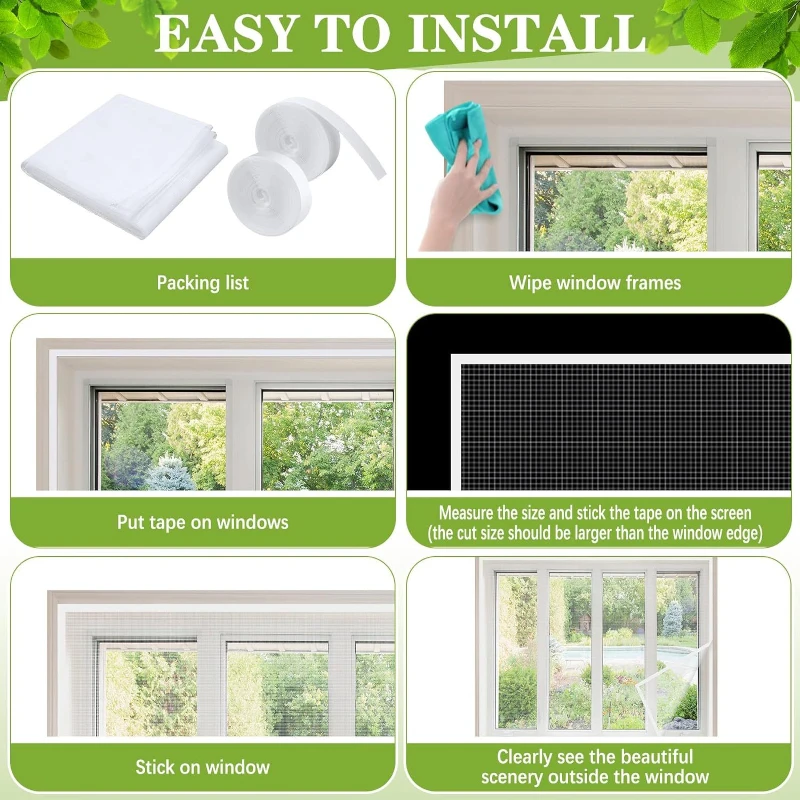 EASY TO INSTALL

Packing list

Wipe window frames

Put tape on windows

Measure the size and stick the tape on the screen (the cut size should be larger than the window edge)

Stick on window

Clearly see the beautiful scenery outside the window